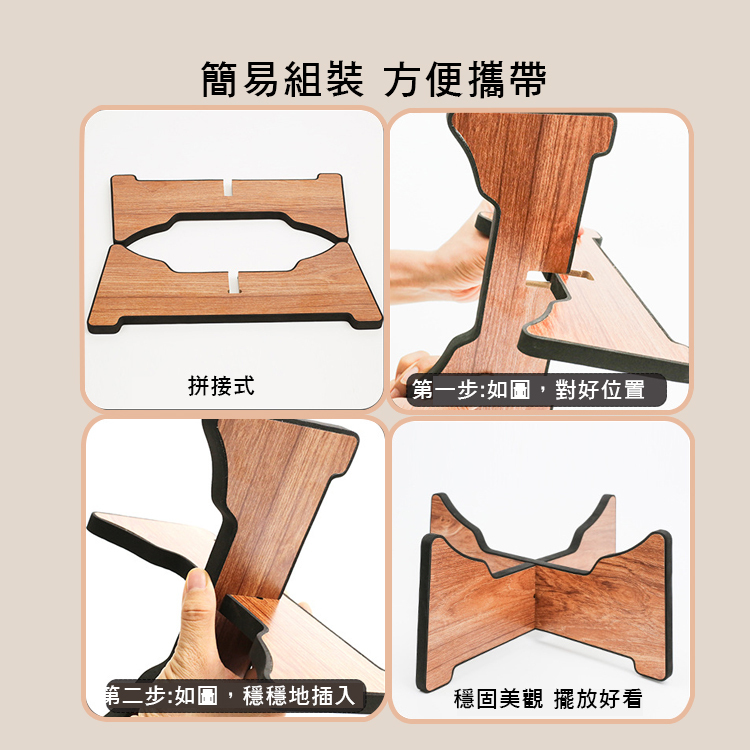 簡易組裝 方便攜帶

拼接式

第一步:如圖，對好位置

第二步:如圖，穩穩地插入

穩固美觀 擺放好看