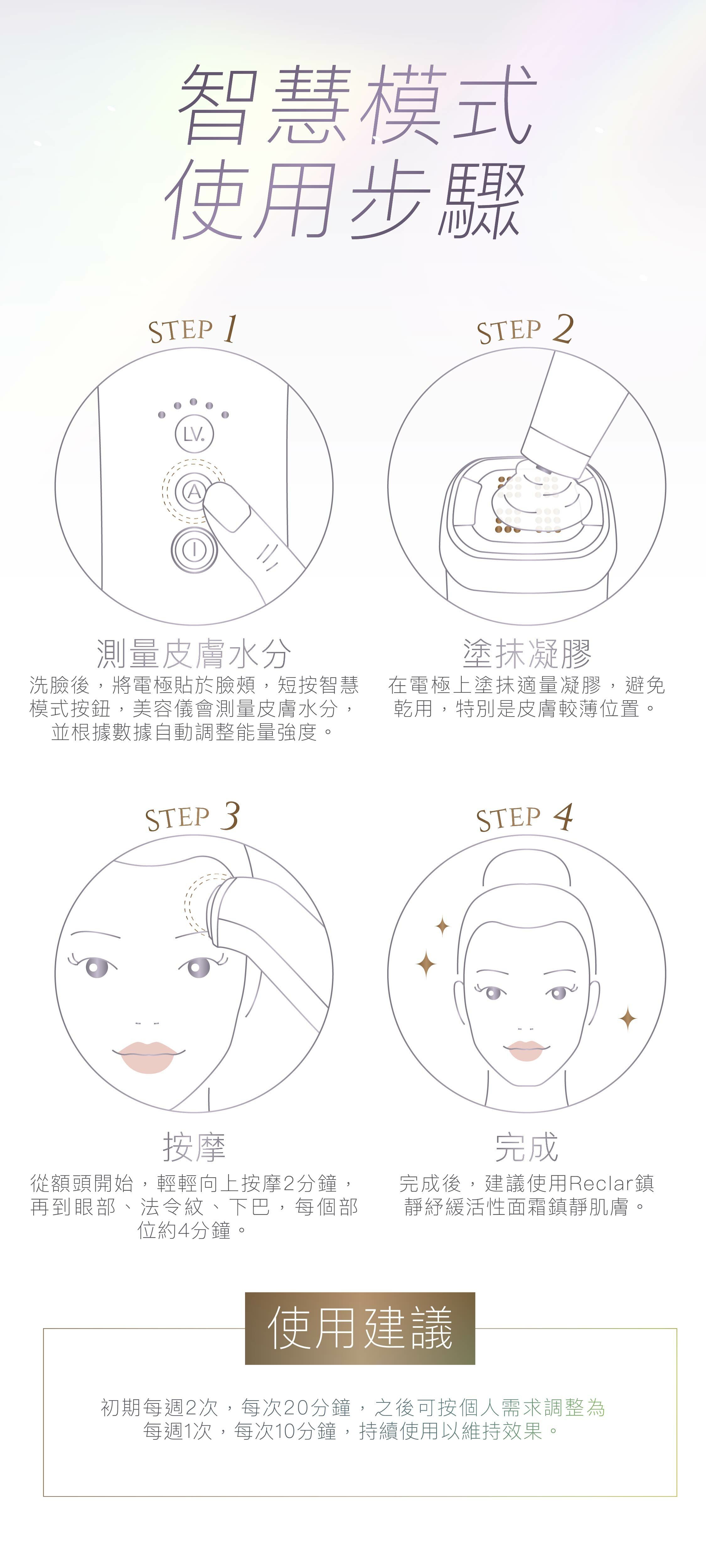 智慧模式
使用步驟

STEP 1

LV.

A

測量皮膚水分
洗臉後，將電極貼於臉頰，短按智慧模式按鈕，美容儀會測量皮膚水分，並根據數據自動調整能量強度。

STEP 2

塗抹凝膠
在電極上塗抹適量凝膠，避免乾用，特別是皮膚較薄位置。

STEP 3

按摩
從額頭開始，輕輕向上按摩2分鐘，再到眼部、法令紋、下巴，每個部位約4分鐘。

STEP 4

完成
完成後，建議使用Reclar鎮靜紓緩活性面霜鎮靜肌膚。

使用建議
初期每週2次，每次20分鐘，之後可按個人需求調整為每週1次，每次10分鐘，持續使用以維持效果。