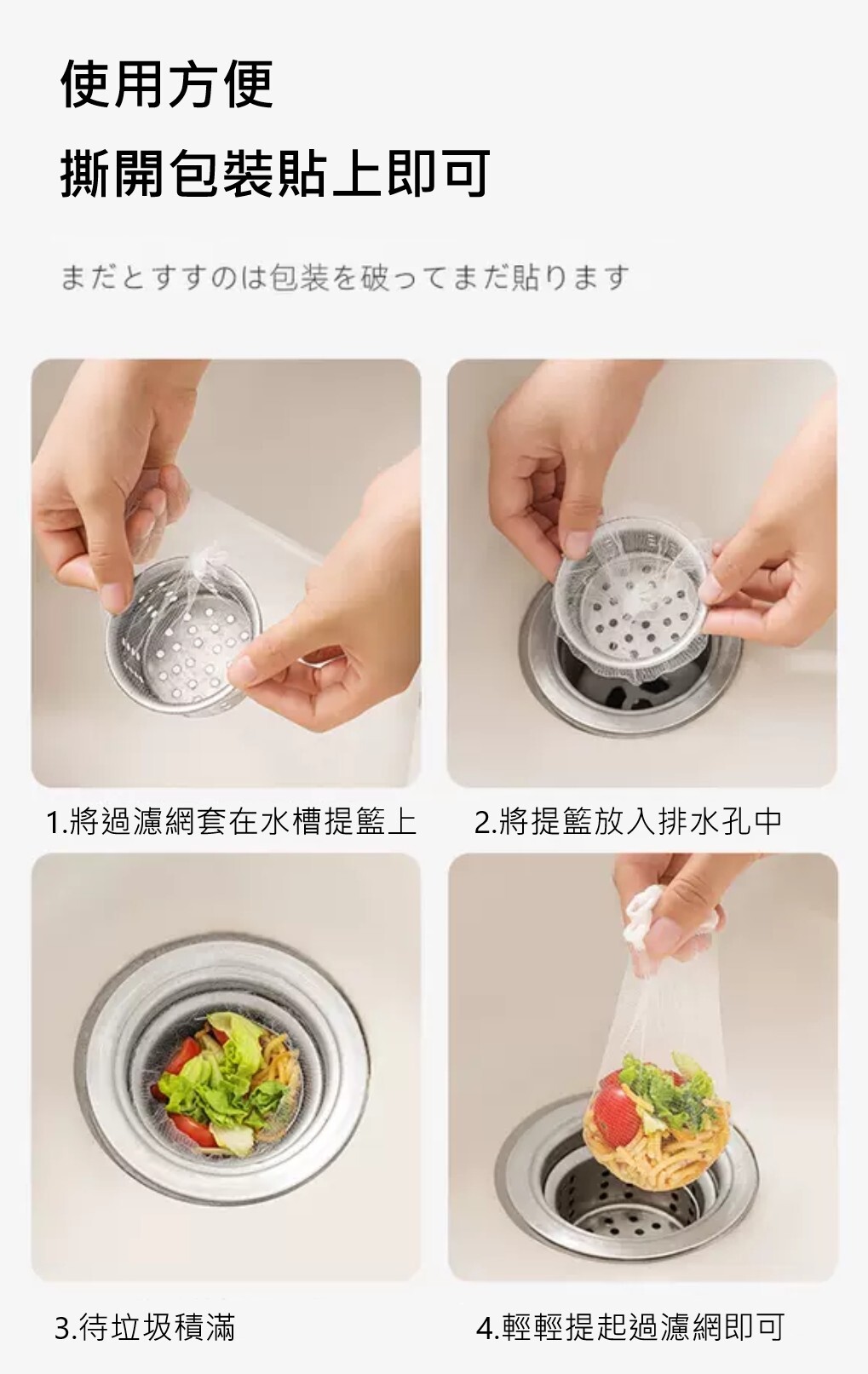 使用方便
撕開包裝貼上即可

まだとすすのは包装を破ってまだ貼ります

1.將過濾網套在水槽提籃上

2.將提籃放入排水孔中

3.待垃圾積滿

4.輕輕提起過濾網即可