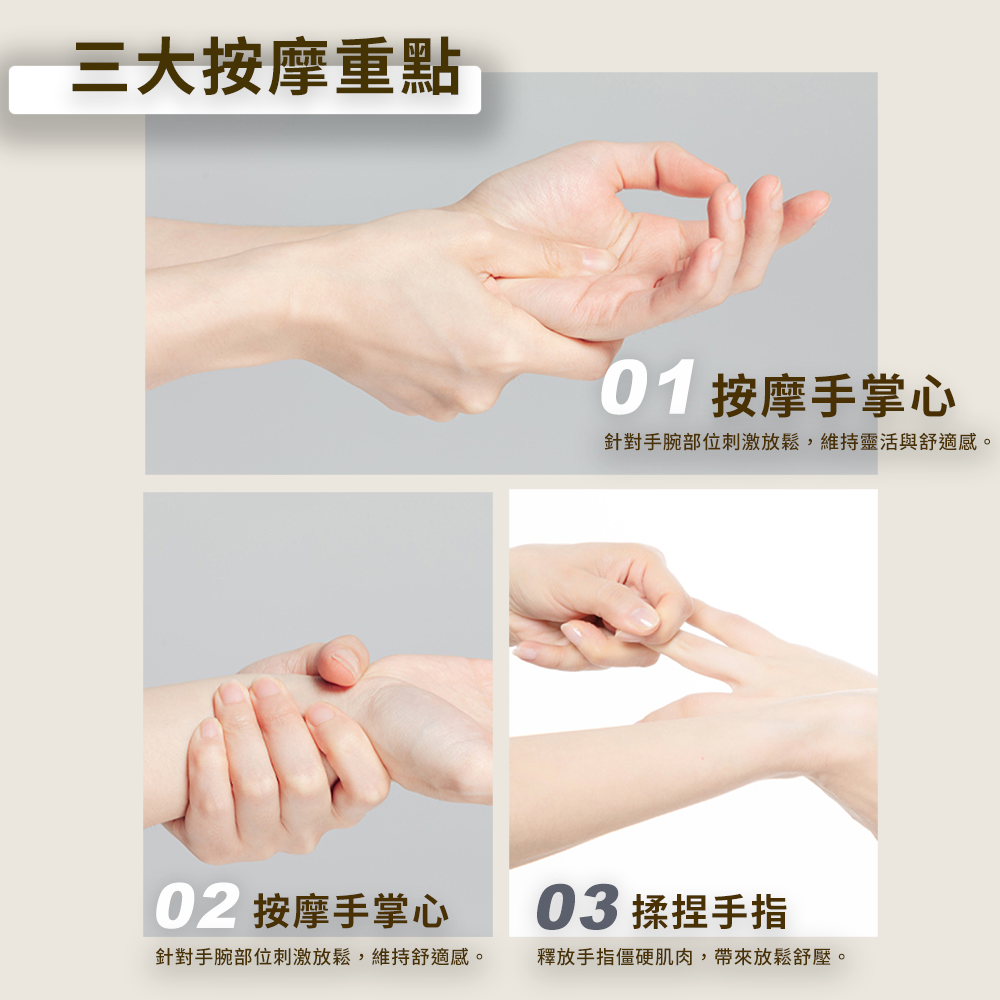 三大按摩重點

01 按摩手掌心
針對手腕部位刺激放鬆，維持靈活與舒適感。

02 按摩手掌心
針對手腕部位刺激放鬆，維持舒適感。

03 揉捏手指
釋放手指僵硬肌肉，帶來放鬆舒壓。