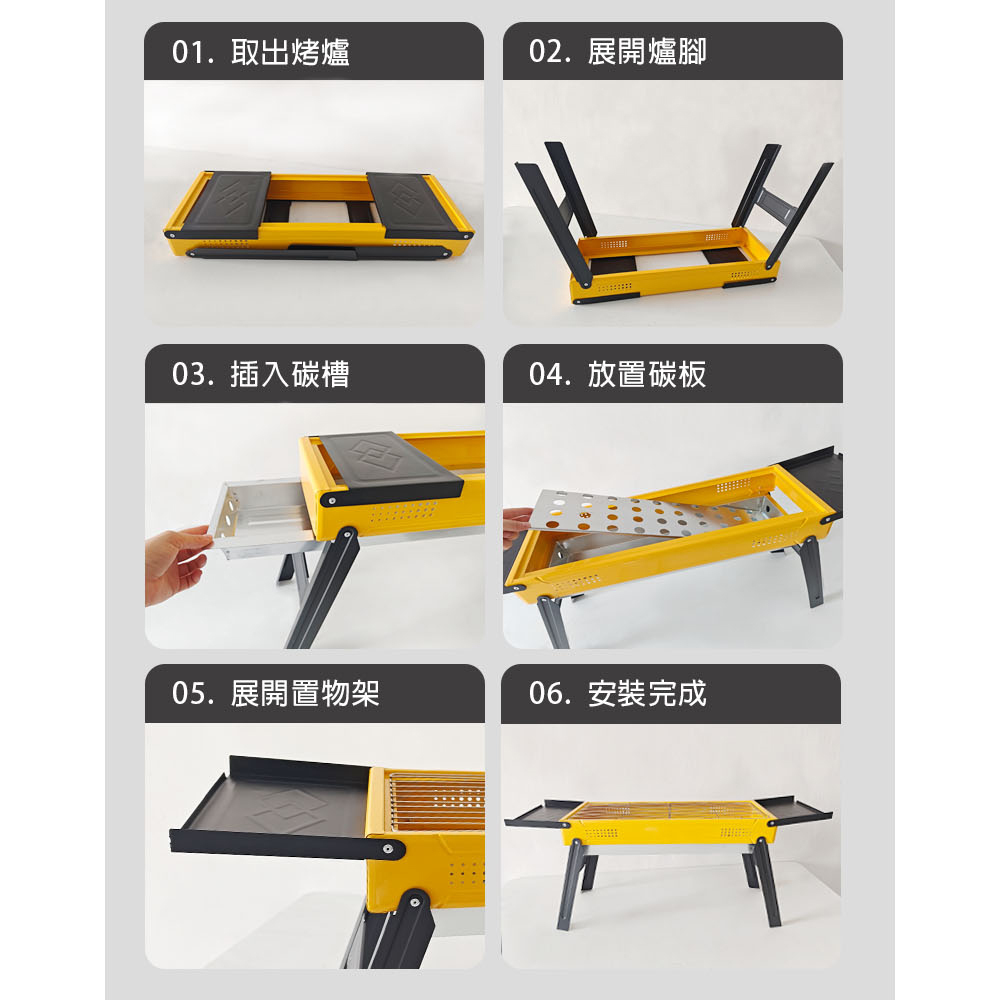 01. 取出烤爐

02. 展開爐腳

03. 插入碳槽

04. 放置碳板

05. 展開置物架

06. 安裝完成