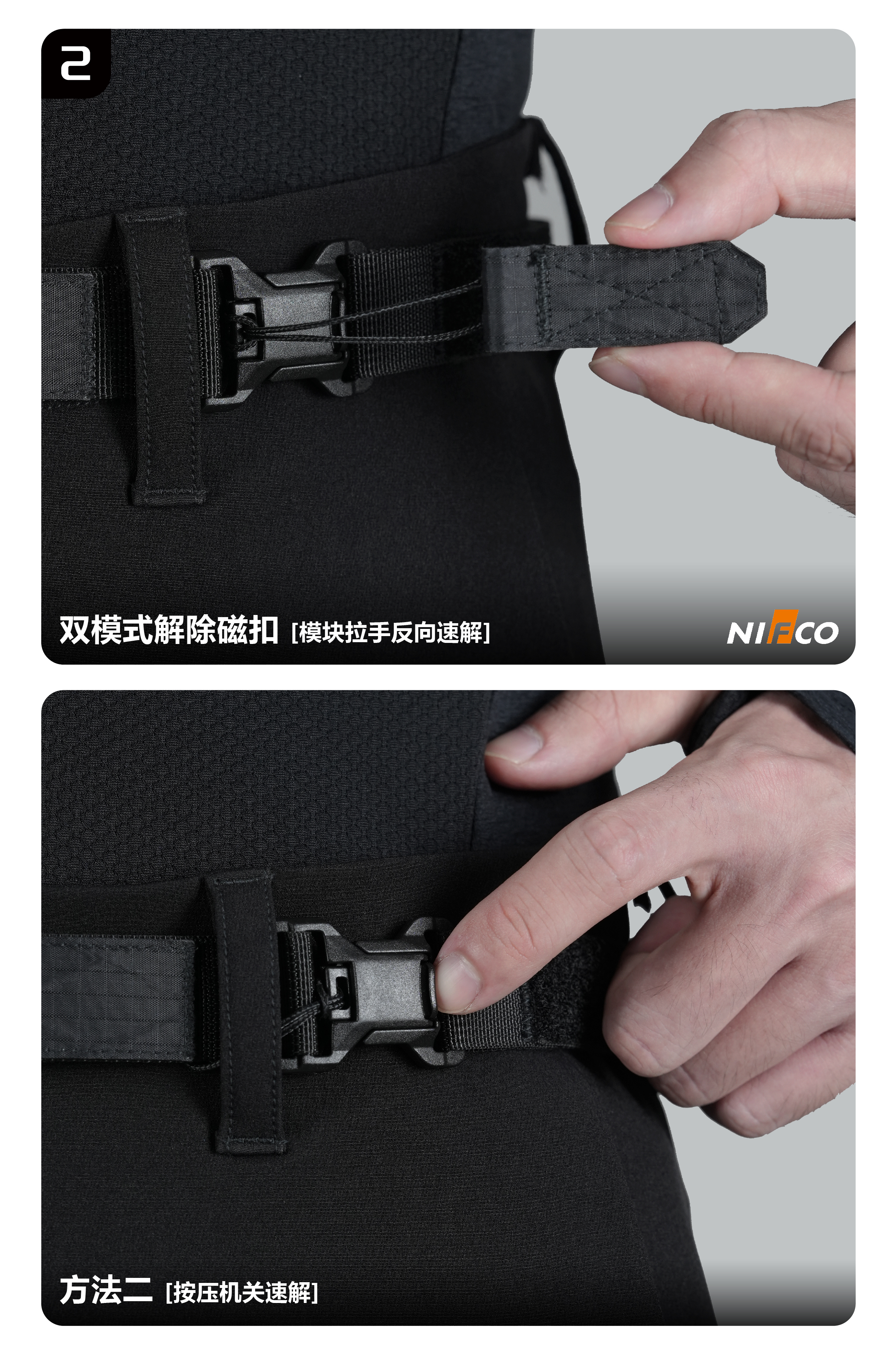 2

双模式解除磁扣 [模块拉手反向速解]

NIFCO

方法二 [按压机关速解]