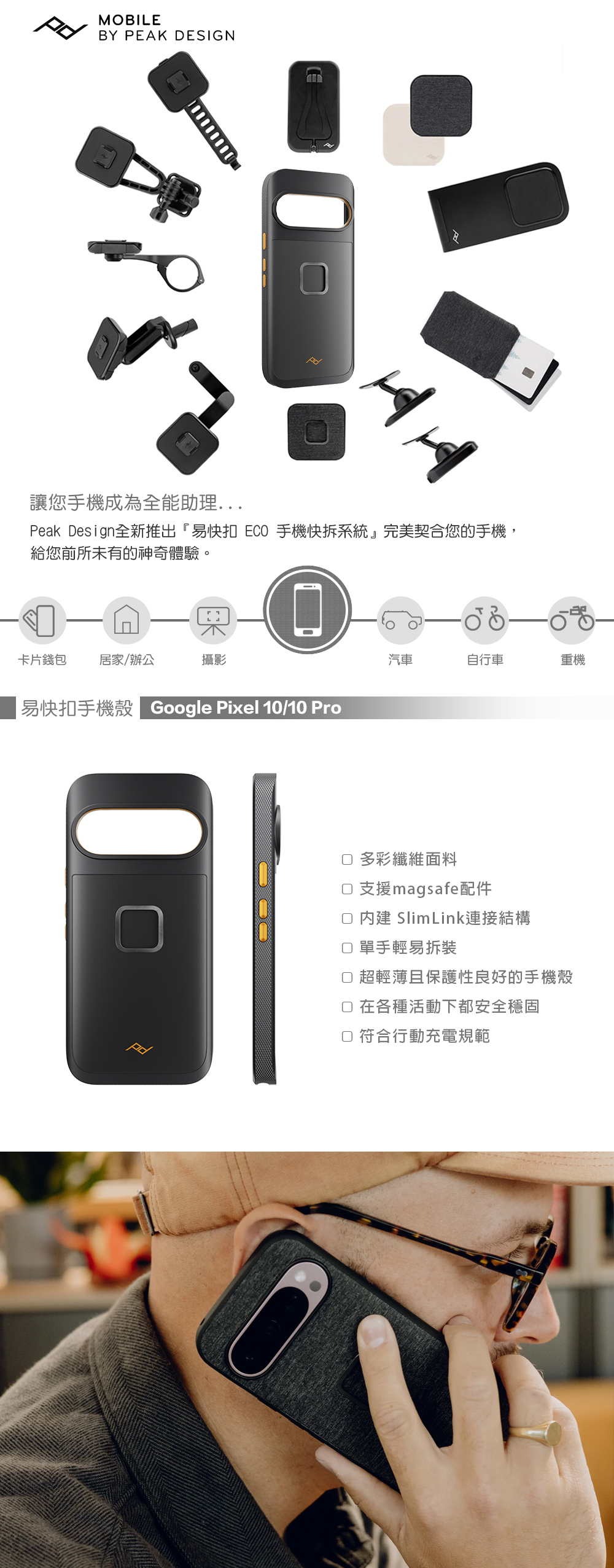 MOBILE
BY PEAK DESIGN

讓您手機成為全能助理...

Peak Design全新推出『易快扣 ECO 手機快拆系統』完美契合您的手機，給您前所未有的神奇體驗。

卡片錢包
居家/辦公
攝影
汽車
自行車
重機

易快扣手機殼 Google Pixel 10/10 Pro

多彩纖維面料
支援magsafe配件
內建 SlimLink連接結構
單手輕易拆裝
超輕薄且保護性良好的手機殼
在各種活動下都安全穩固
符合行動充電規範