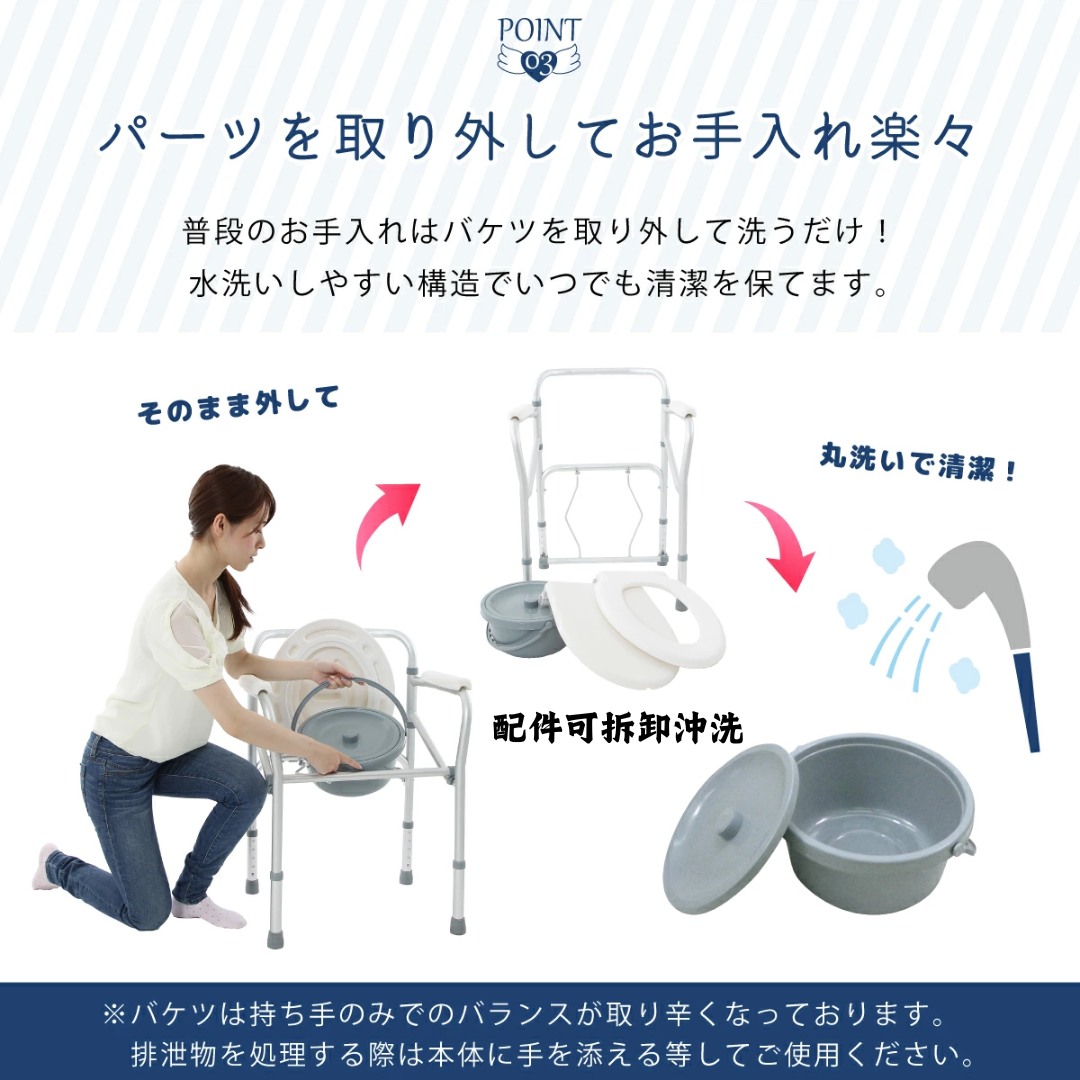 POINT
03

パーツを取り外してお手入れ楽々

普段のお手入れはバケツを取り外して洗うだけ！
水洗いしやすい構造でいつでも清潔を保てます。

そのまま外して

丸洗いで清潔！

配件可拆卸沖洗

※バケツは持ち手のみでのバランスが取り辛くなっております。
排泄物を処理する際は本体に手を添える等してご使用ください。