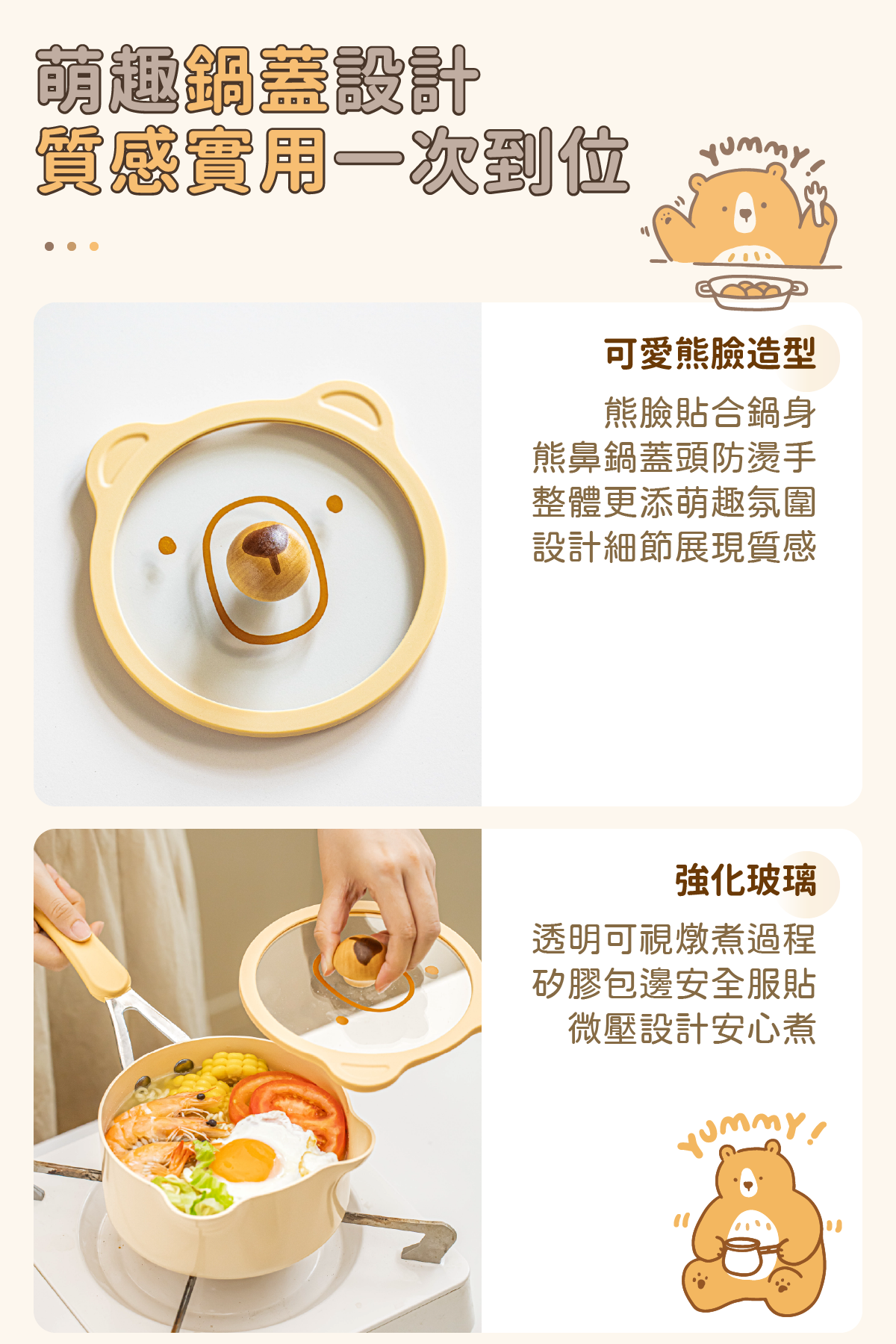 萌趣鍋蓋設計
質感實用一次到位

YUMMY!

可愛熊臉造型

熊臉貼合鍋身
熊鼻鍋蓋頭防燙手
整體更添萌趣氛圍
設計細節展現質感

強化玻璃

透明可視燉煮過程
矽膠包邊安全服貼
微壓設計安心煮

YUMMY!