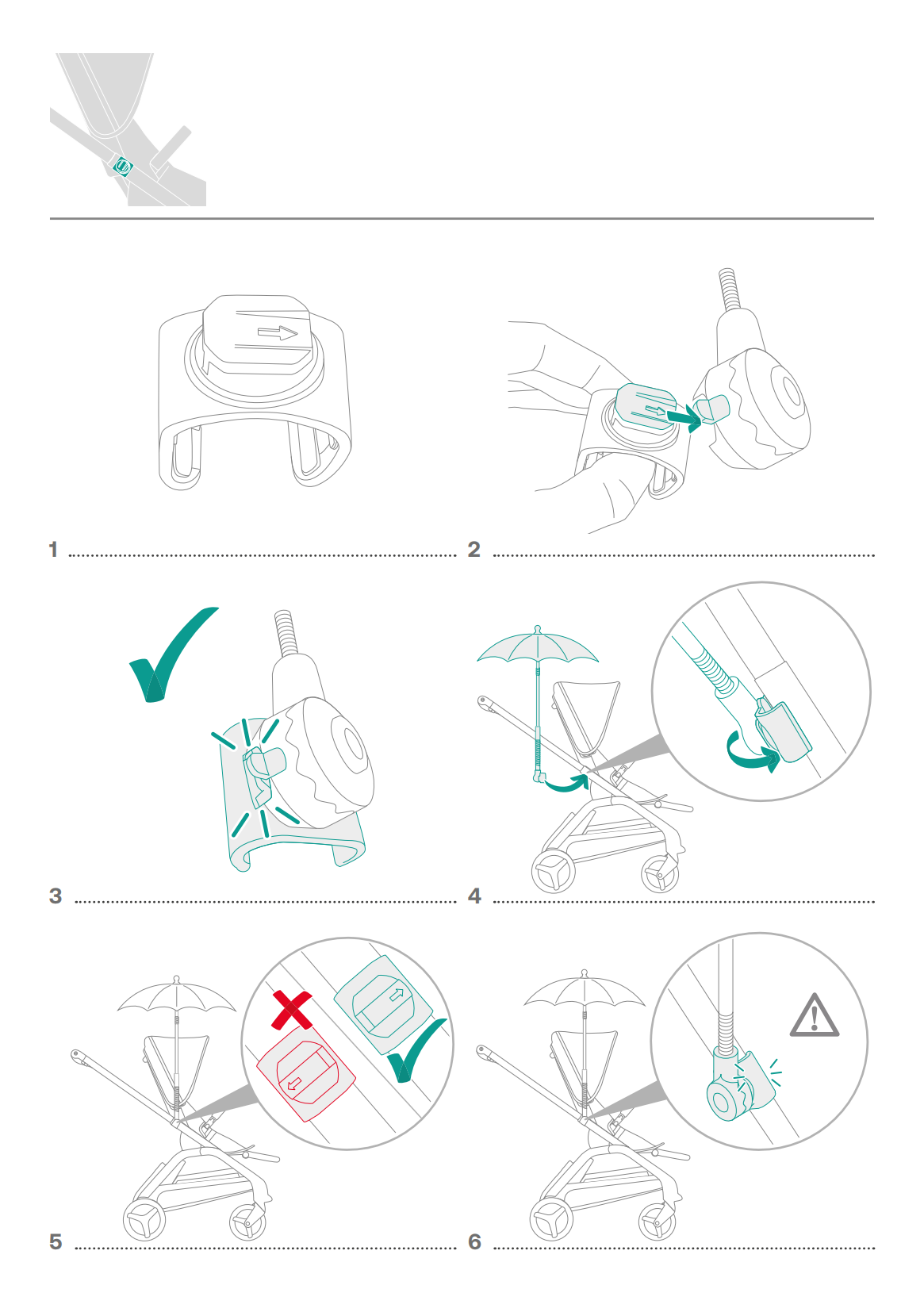 1

2

3

4

5

6