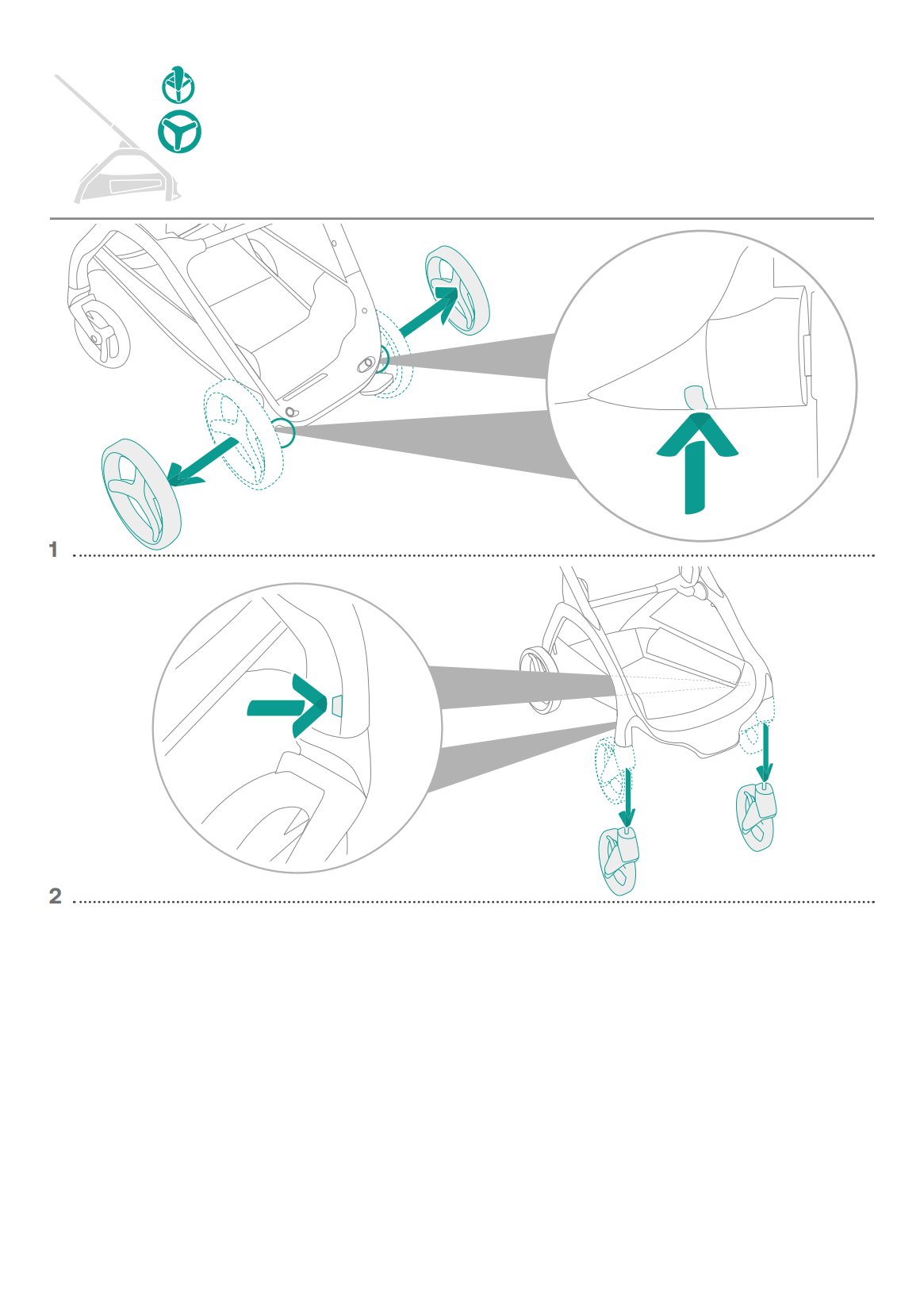 1

2