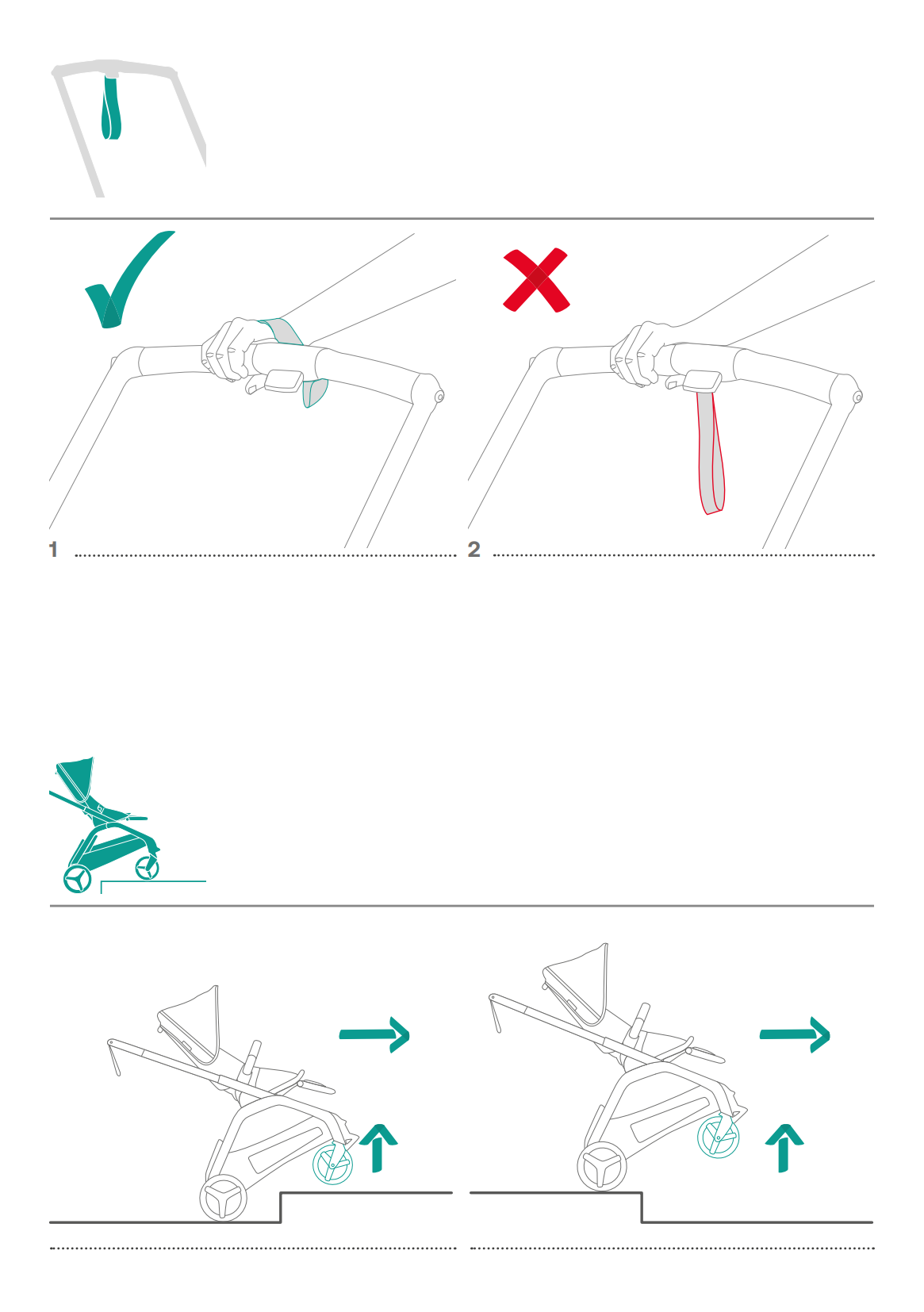 1

2