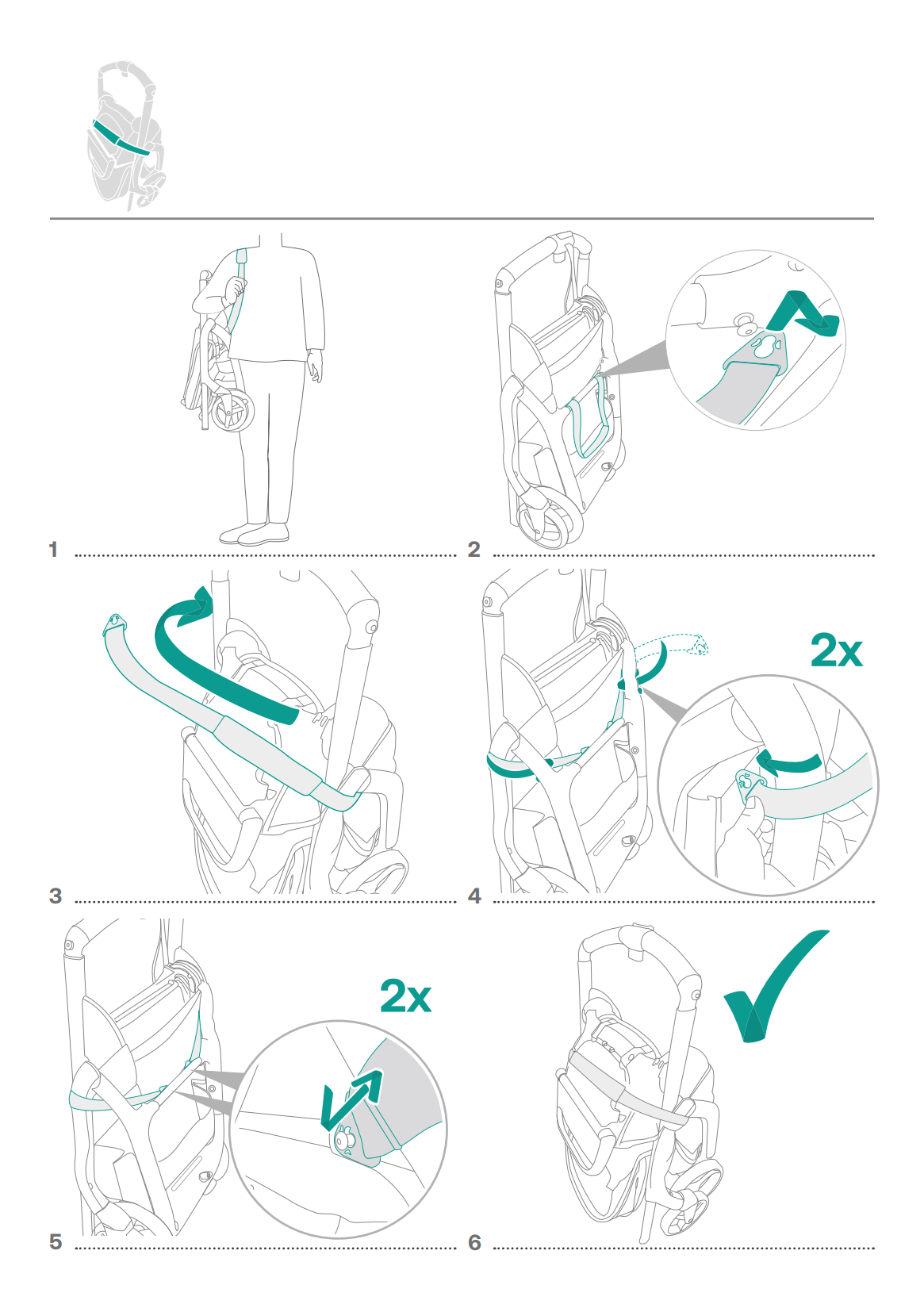 1

2

3

2x

4

2x

5

6