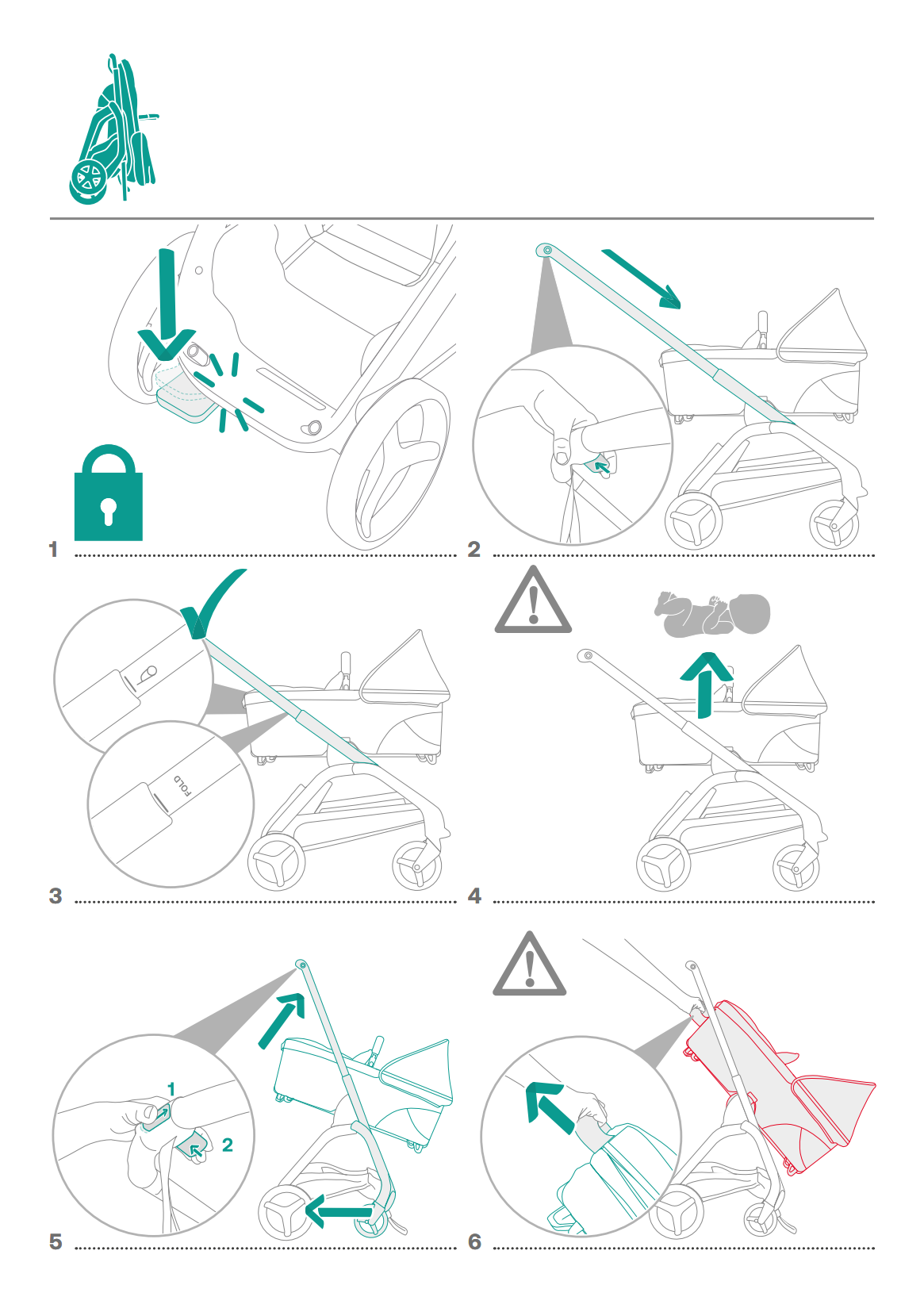 1

2

FOLD

3

4

1

2

5

6