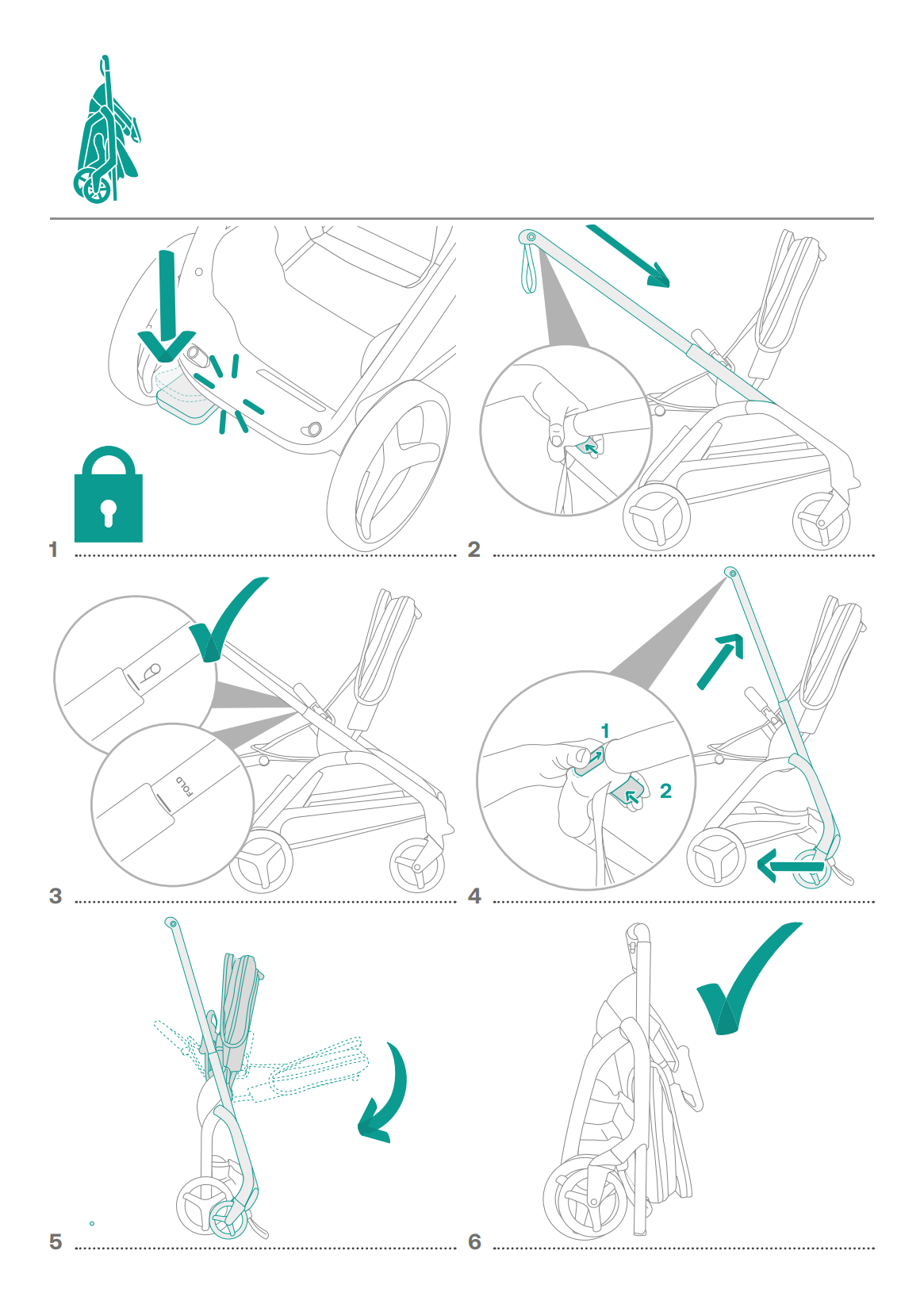 1

2

FOLD

3

1

2

4

5

6