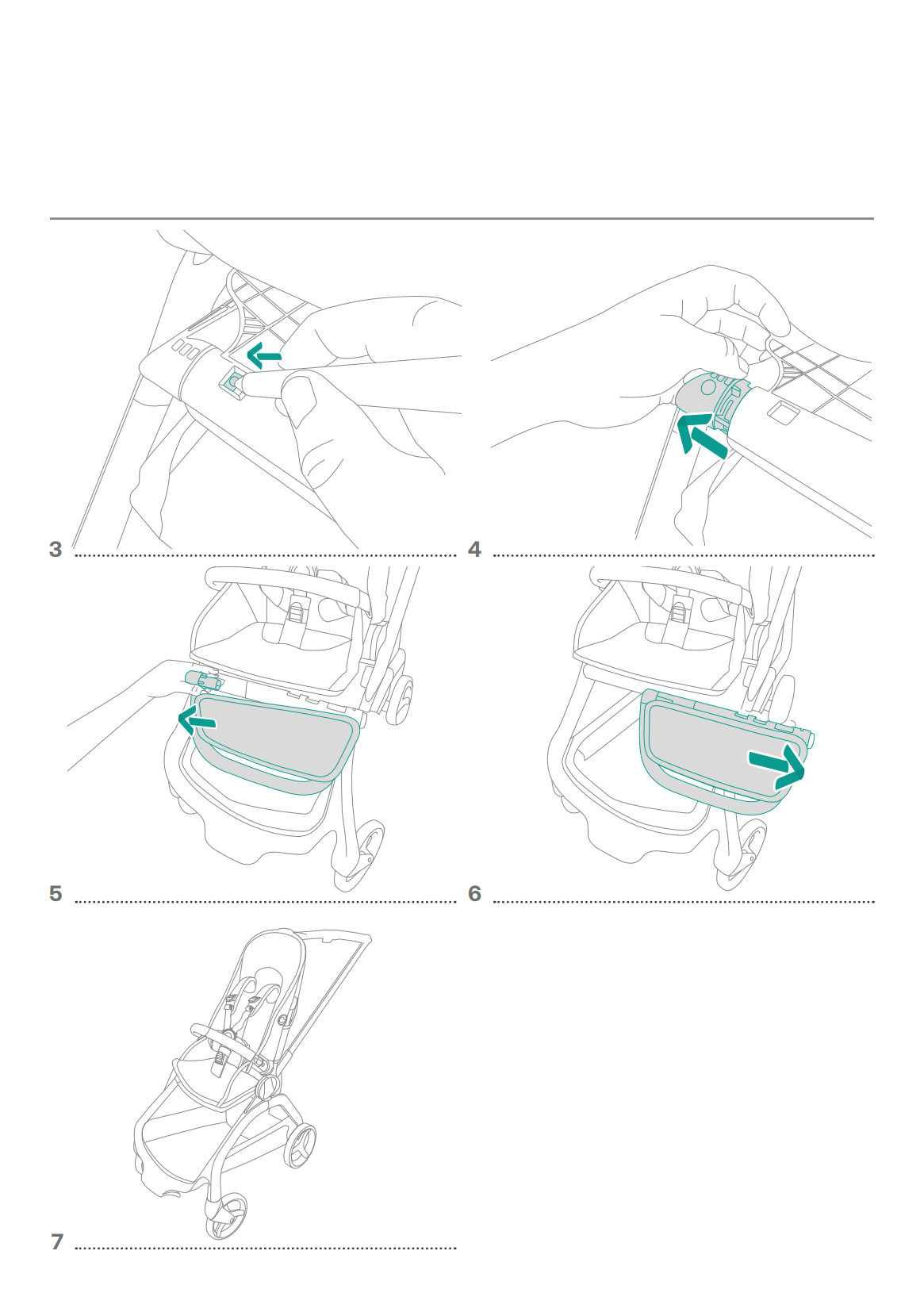 3

4

5

6

7