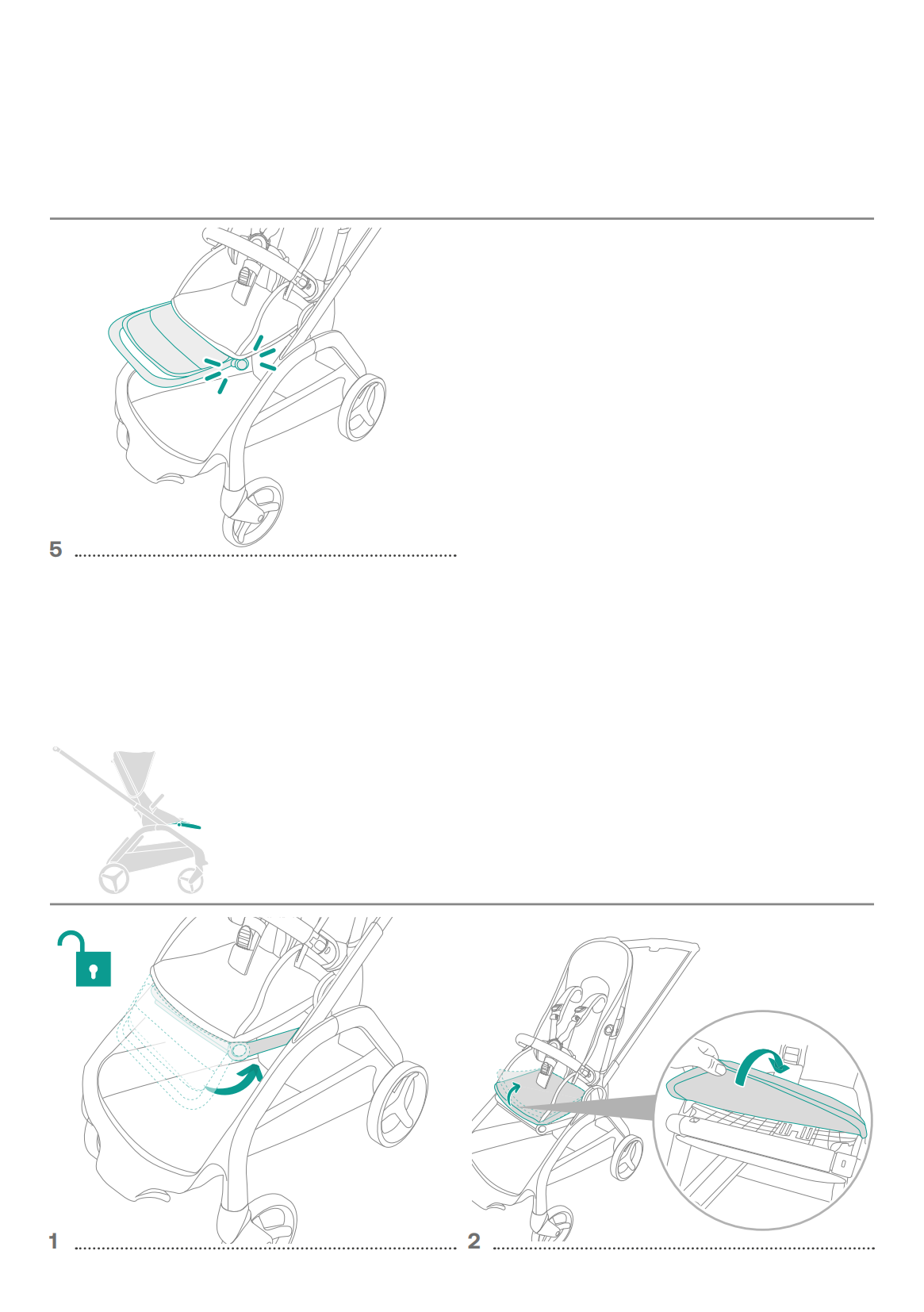 5

1

2