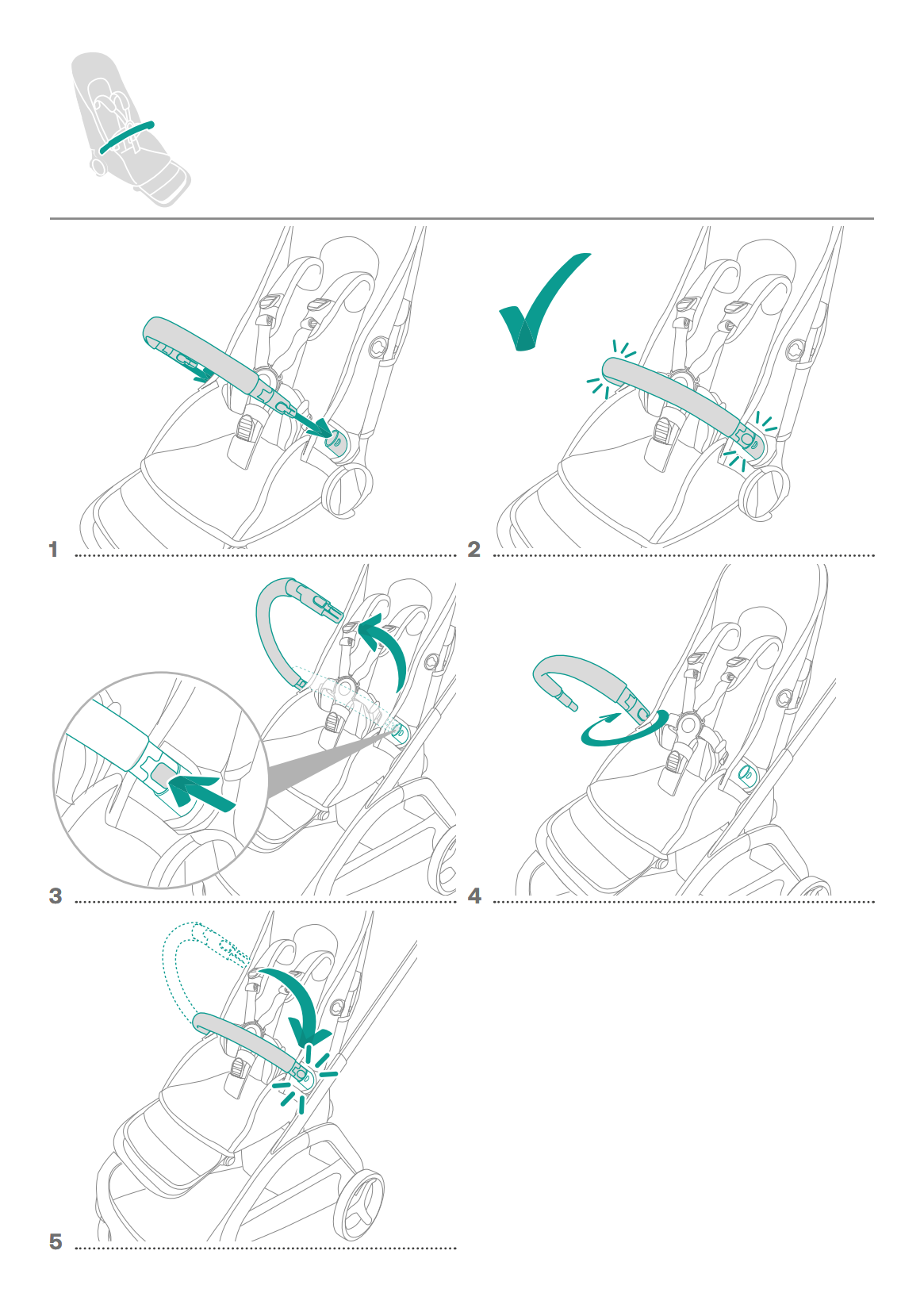 1

2

3

4

5