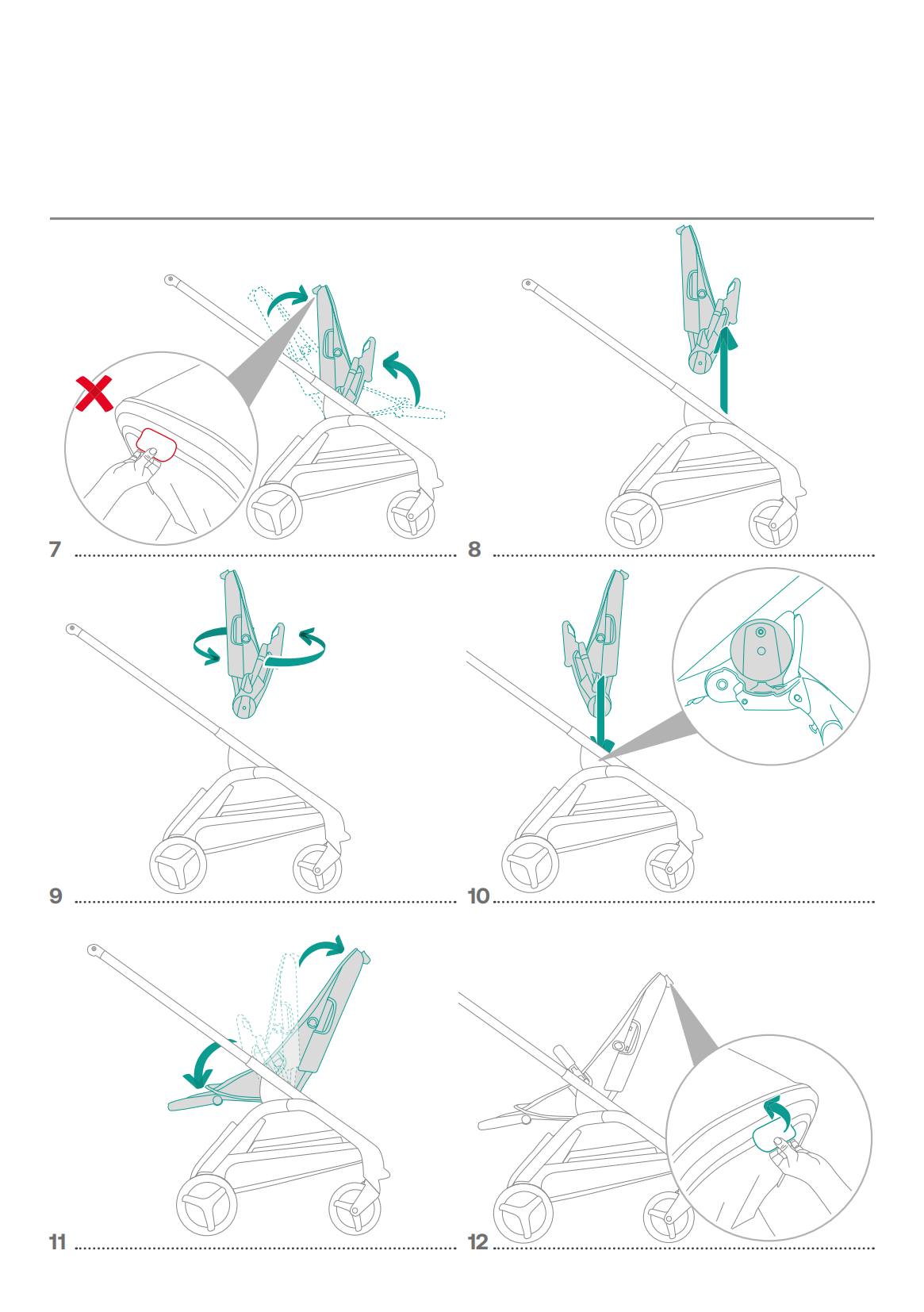 7

8

9

10

11

12