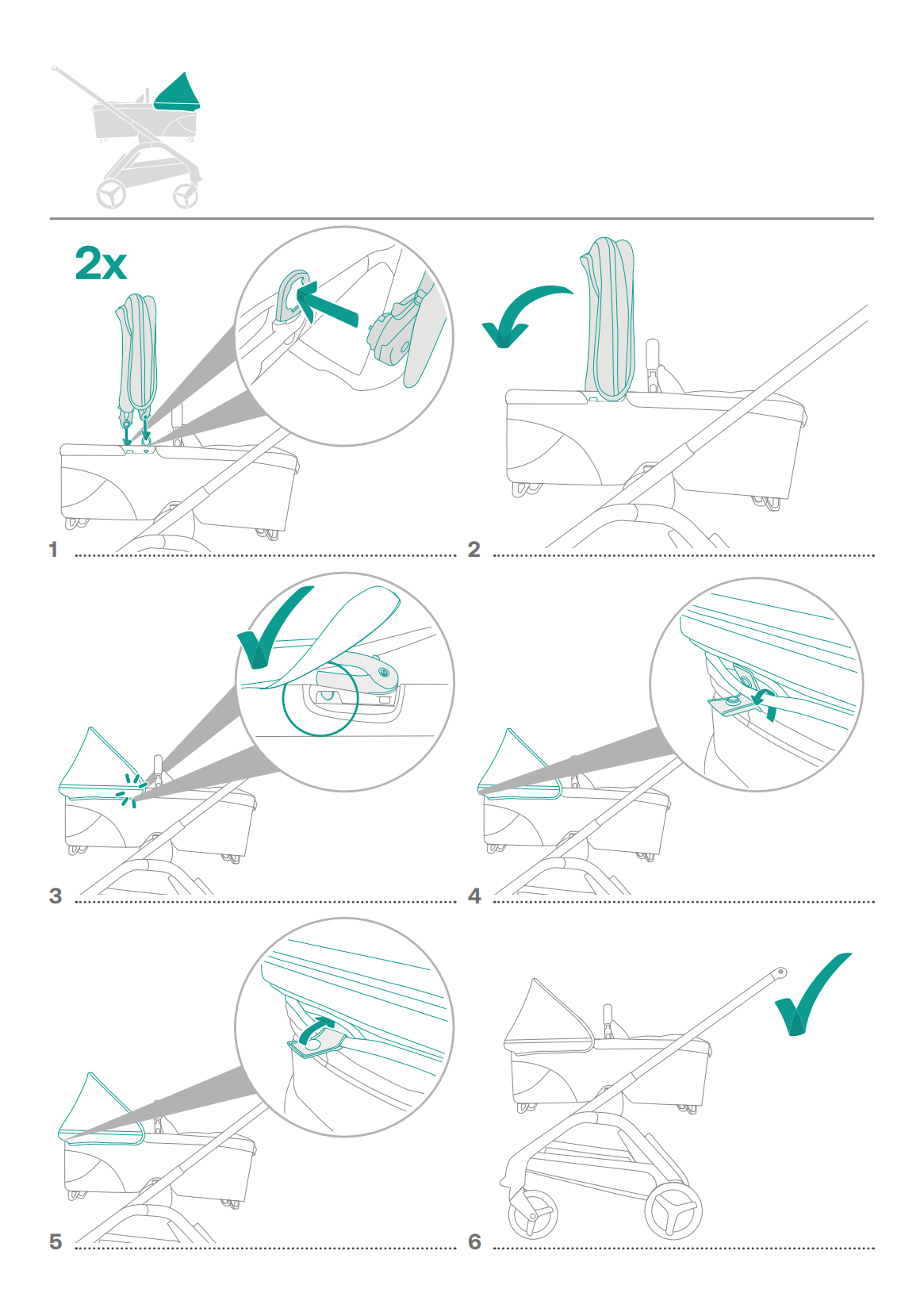 2x

1

2

3

4

5

6