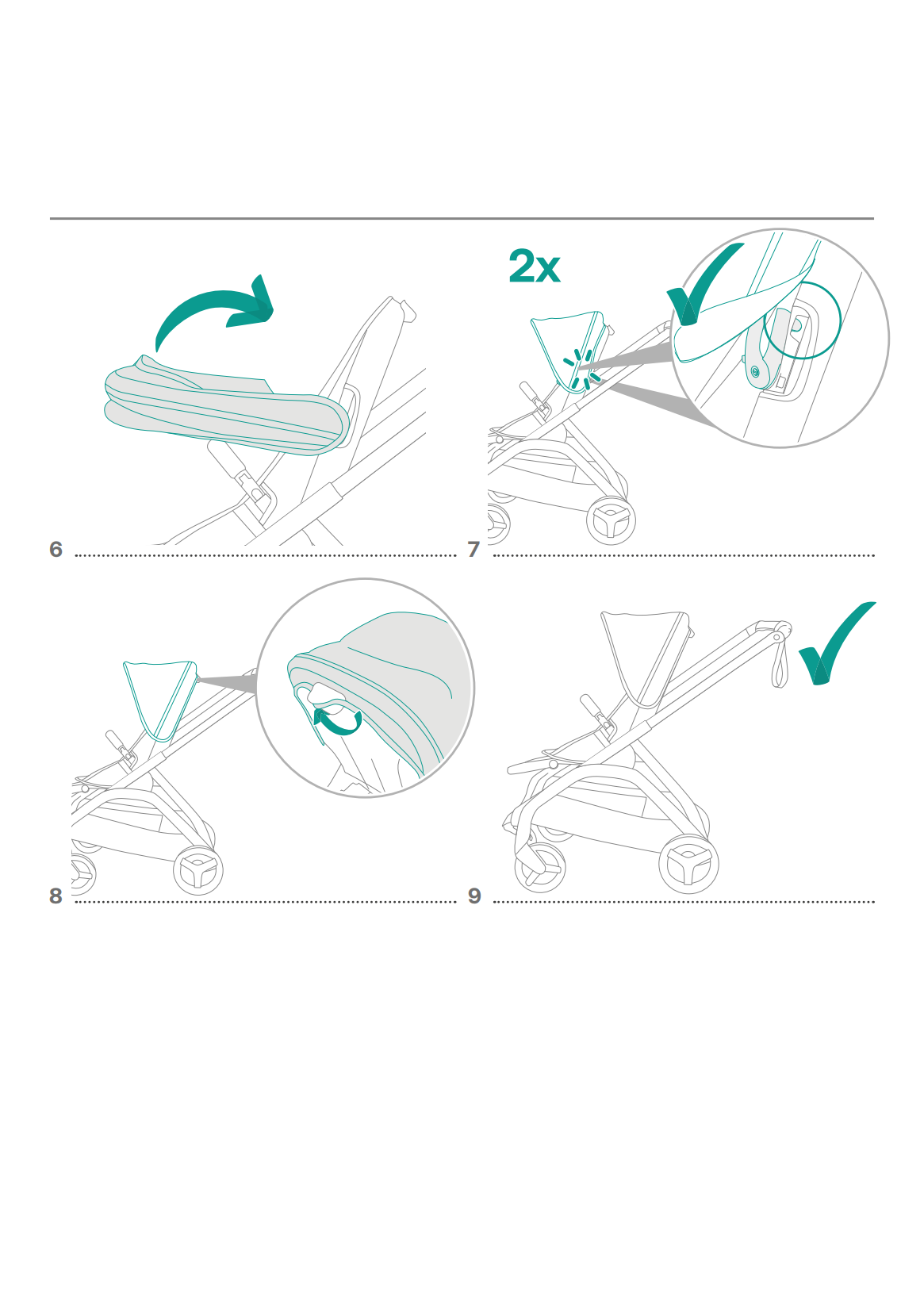 2x

6

7

8

9