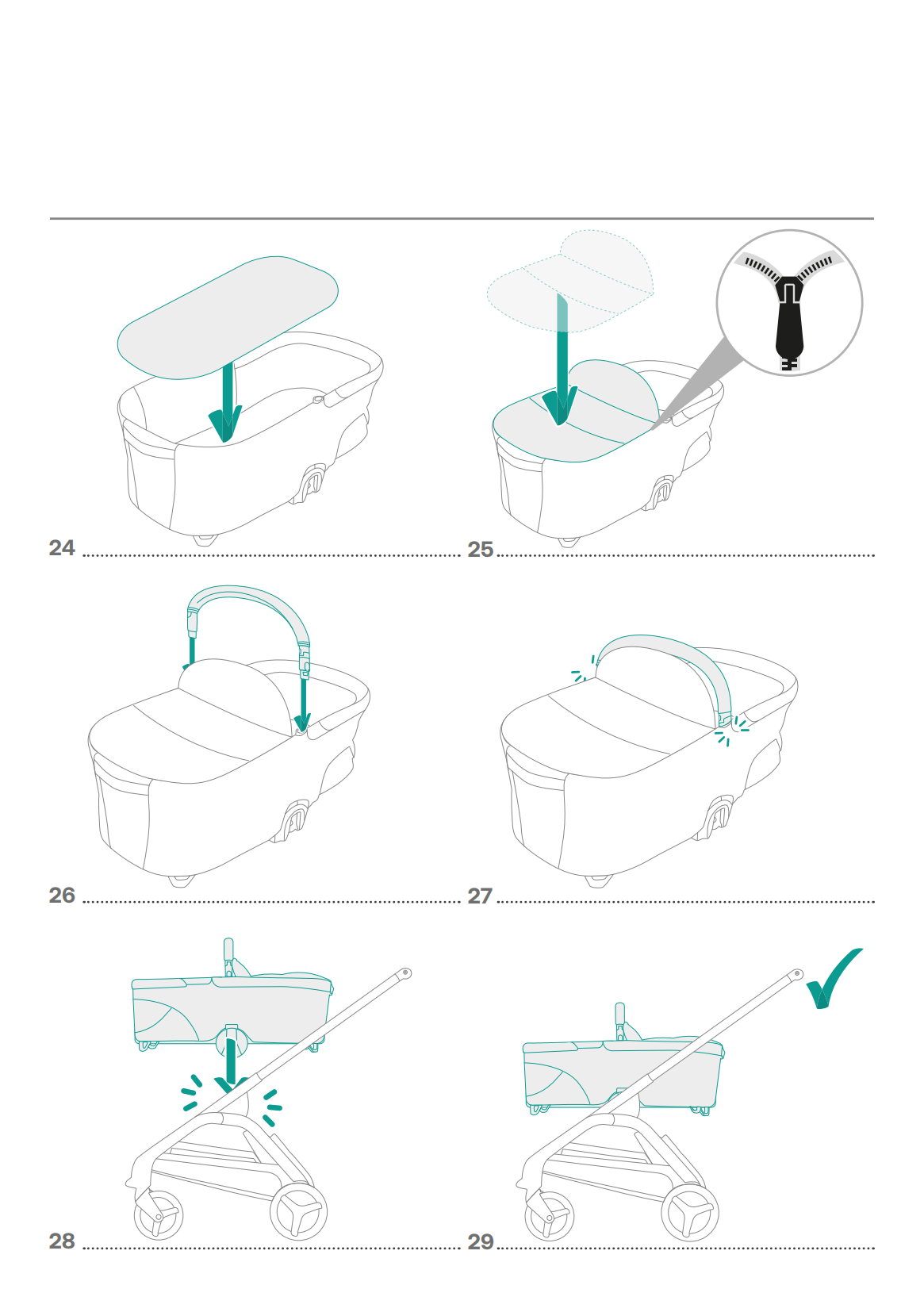 24

25

26

27

28

29