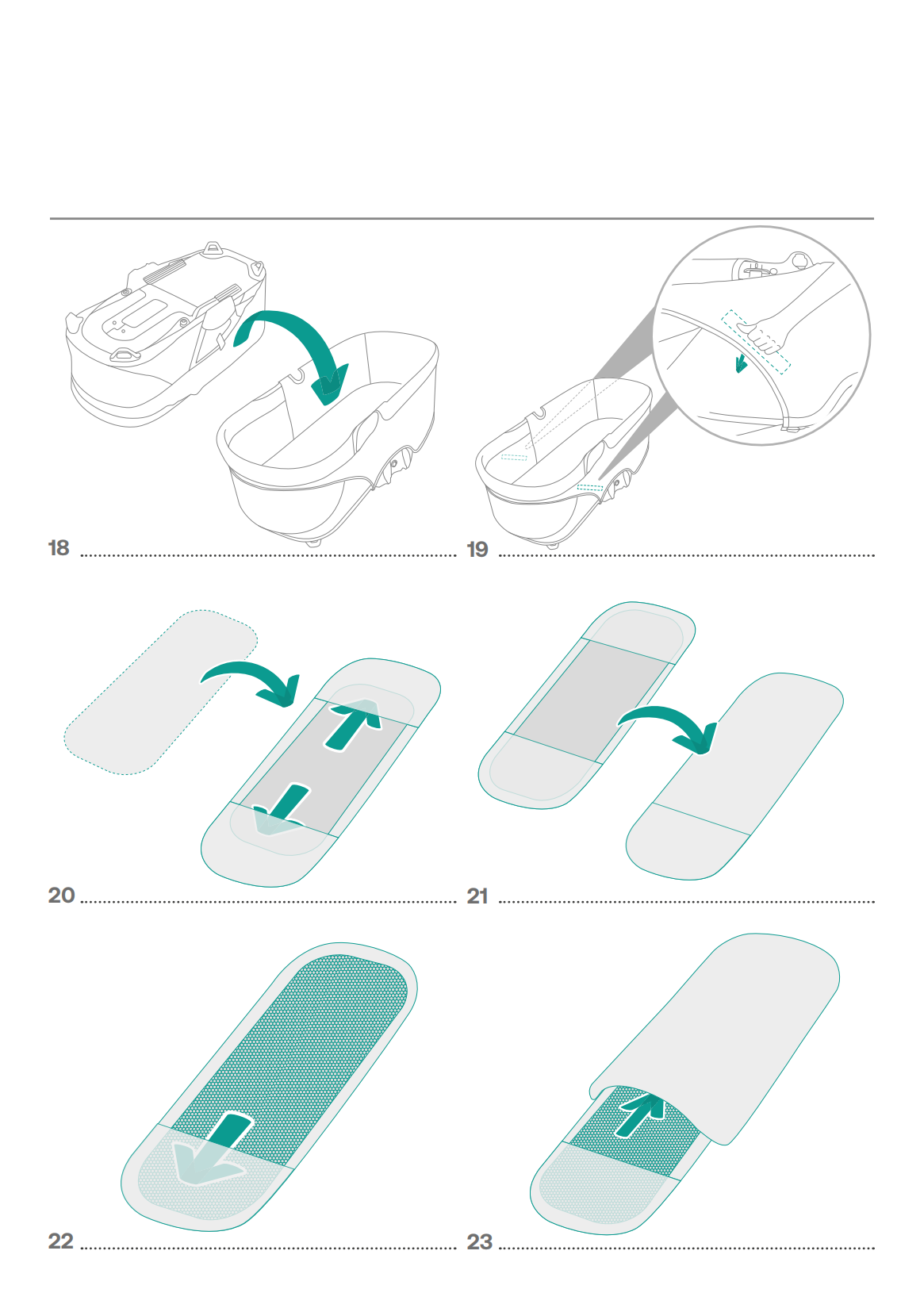 18

19

20

21

22

23