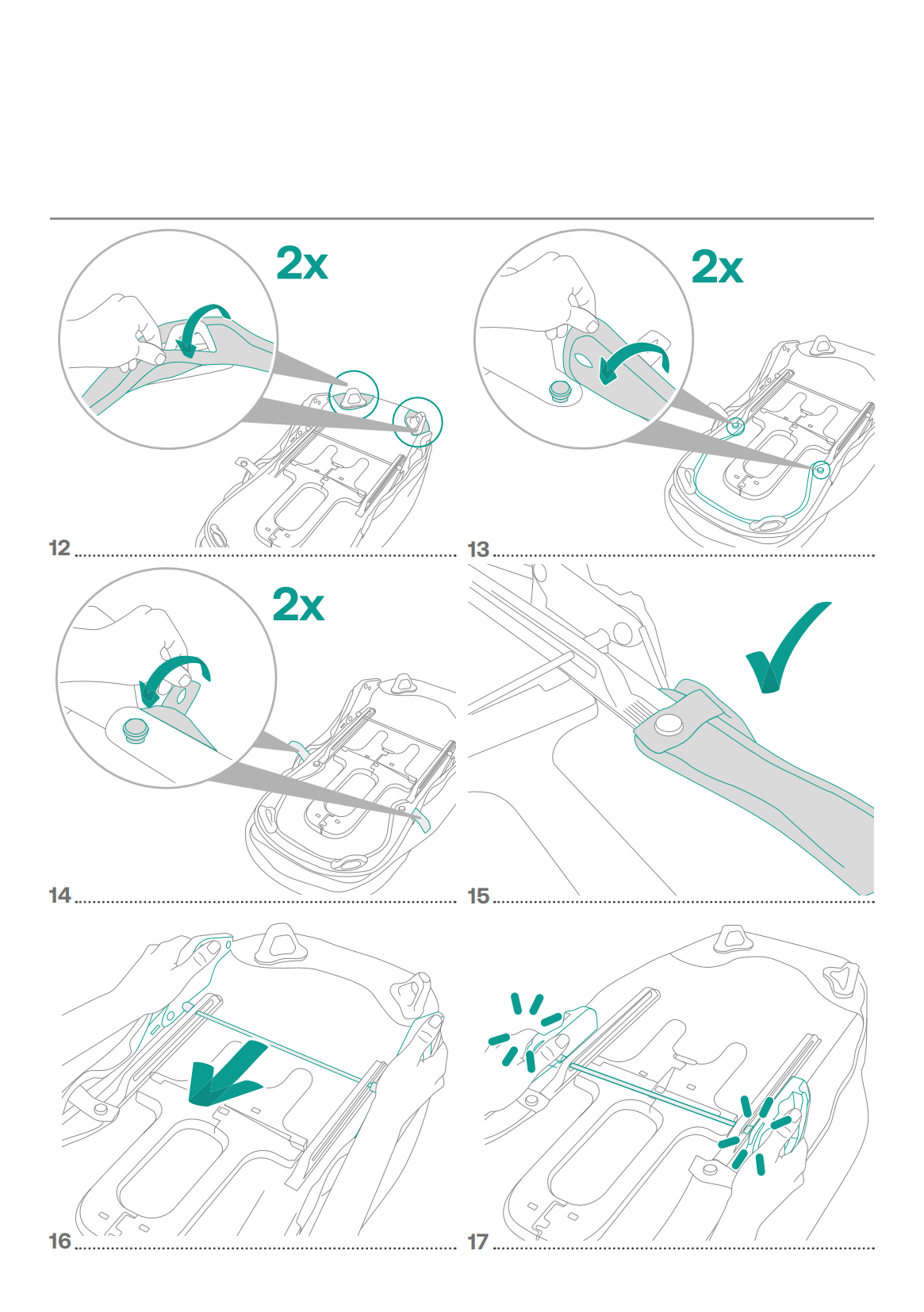 2x

12

2x

13

2x

14

15

16

17