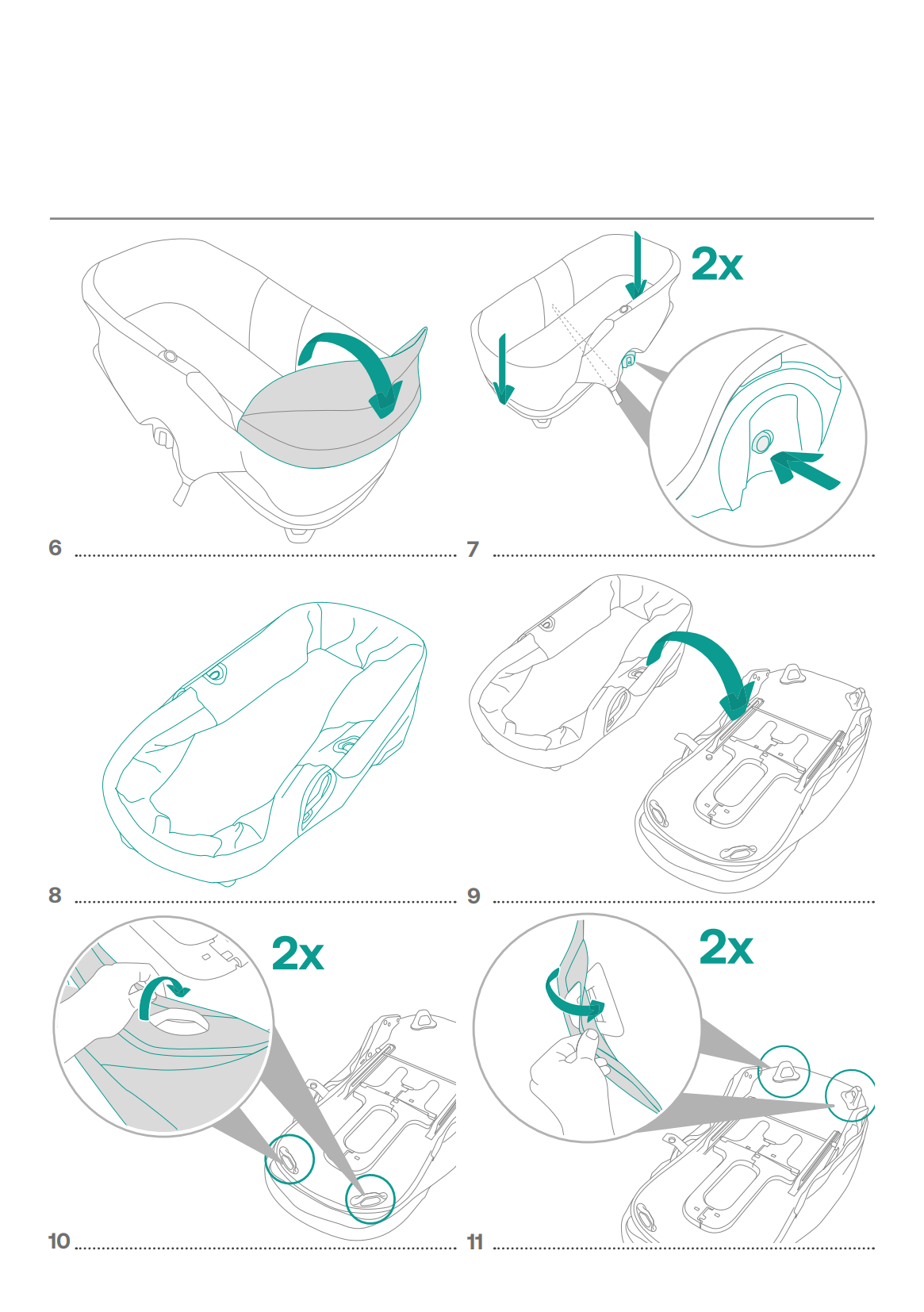 2x

6

7

8

9

2x

2x

10

11