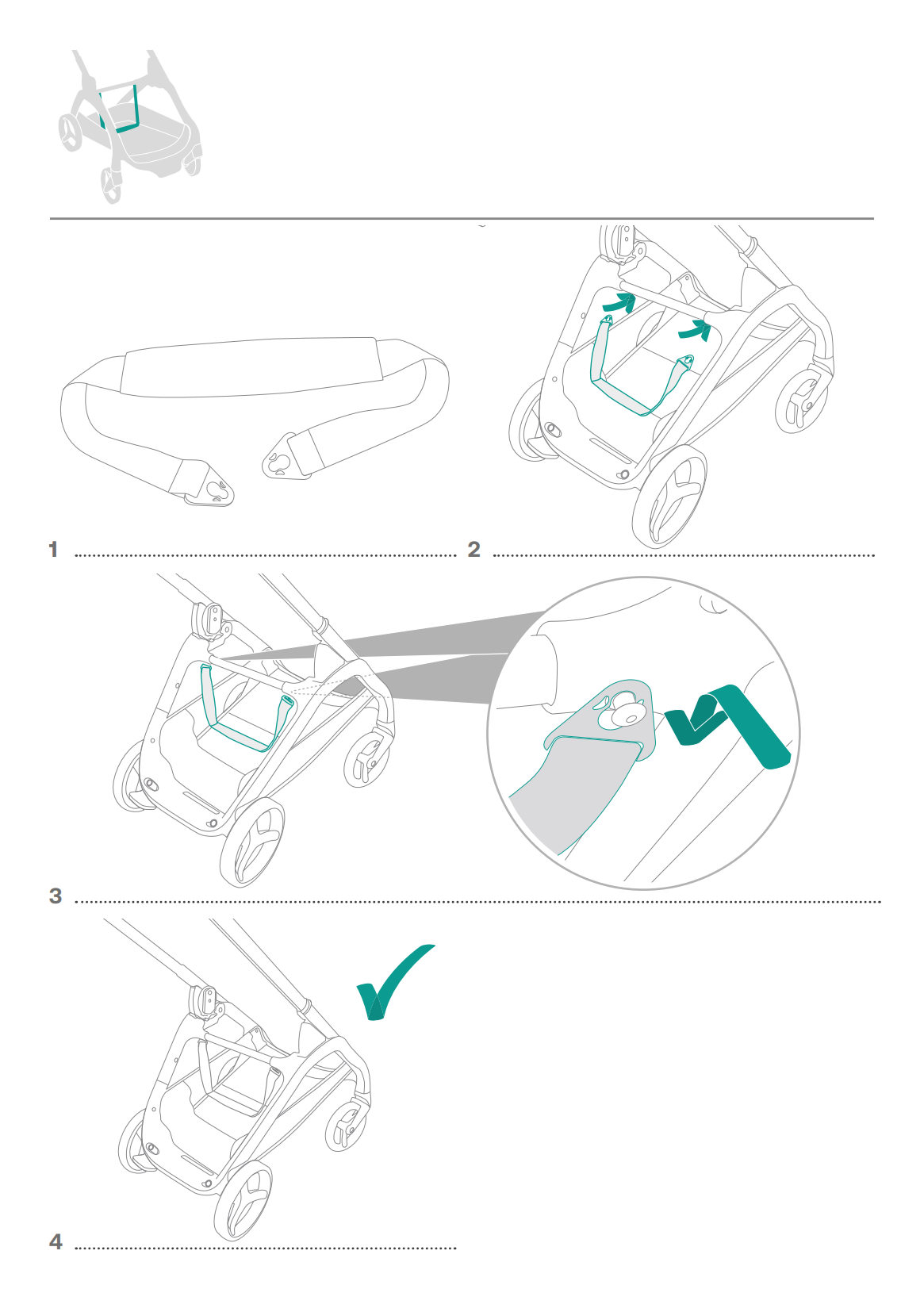 1

2

3

4