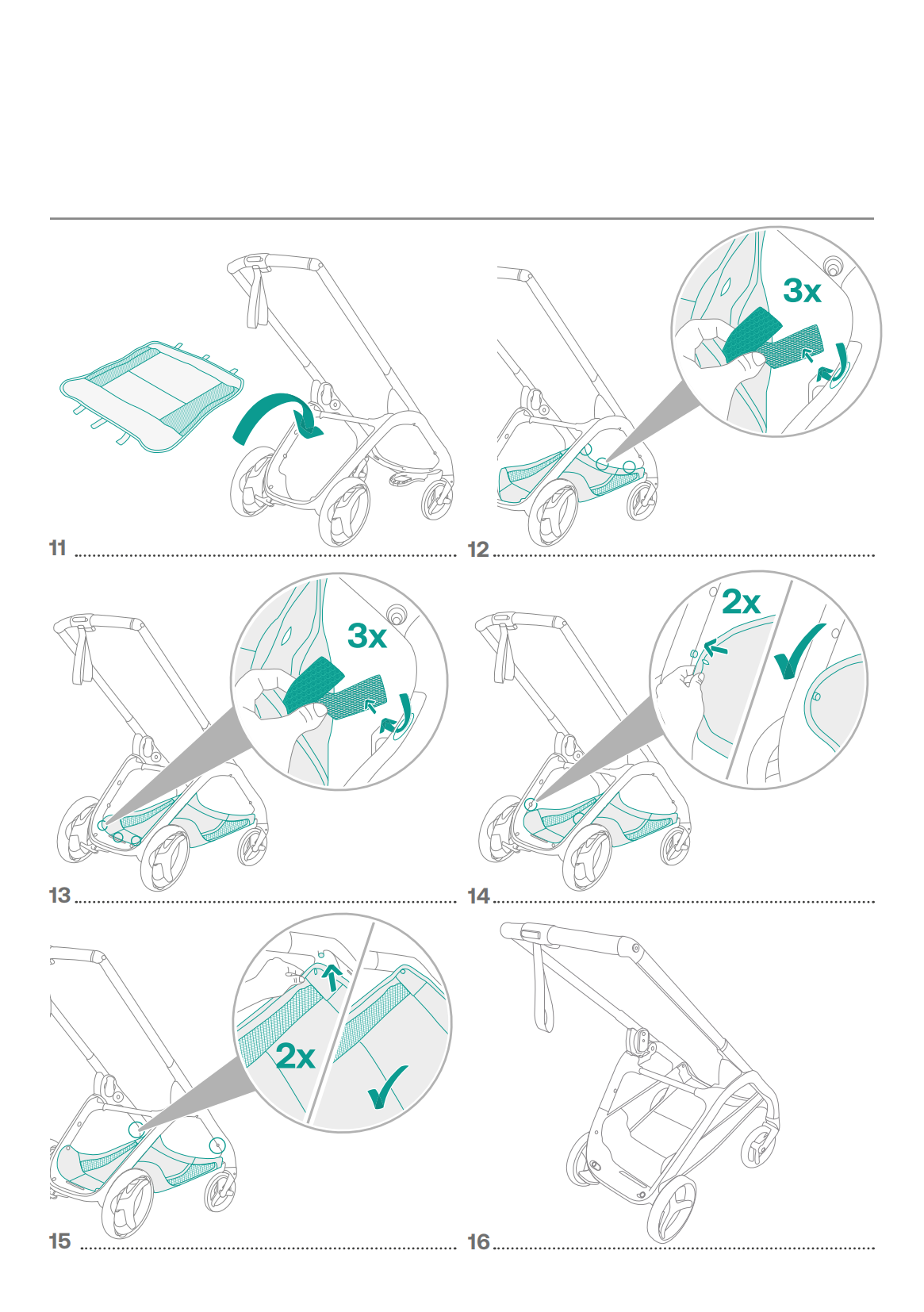 11

3x

12

3x

13

2x

14

2x

15

16