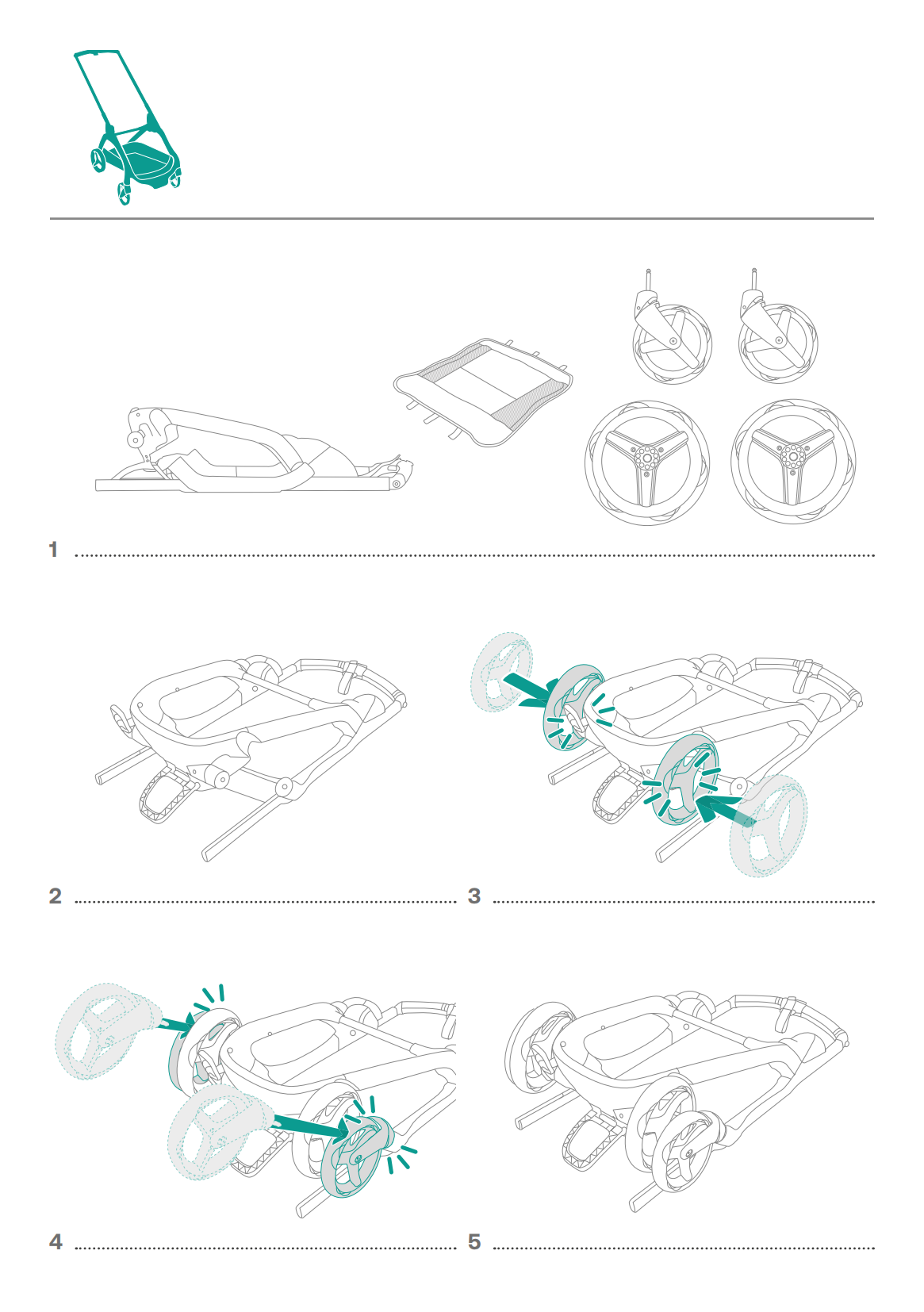 1

2

3

4

5