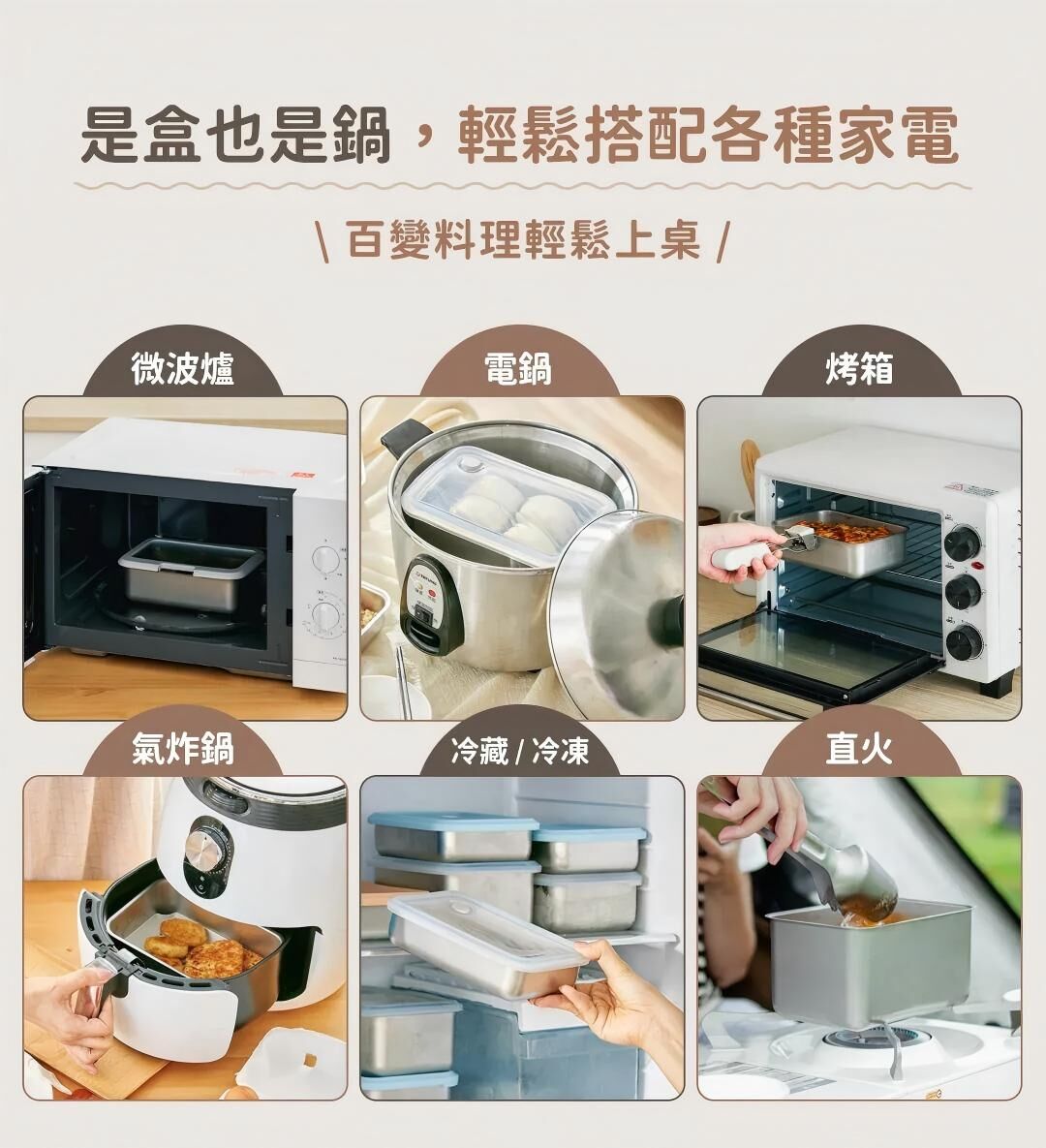 是盒也是鍋，輕鬆搭配各種家電

\ 百變料理輕鬆上桌 /

微波爐

電鍋

烤箱

氣炸鍋

冷藏 / 冷凍

直火