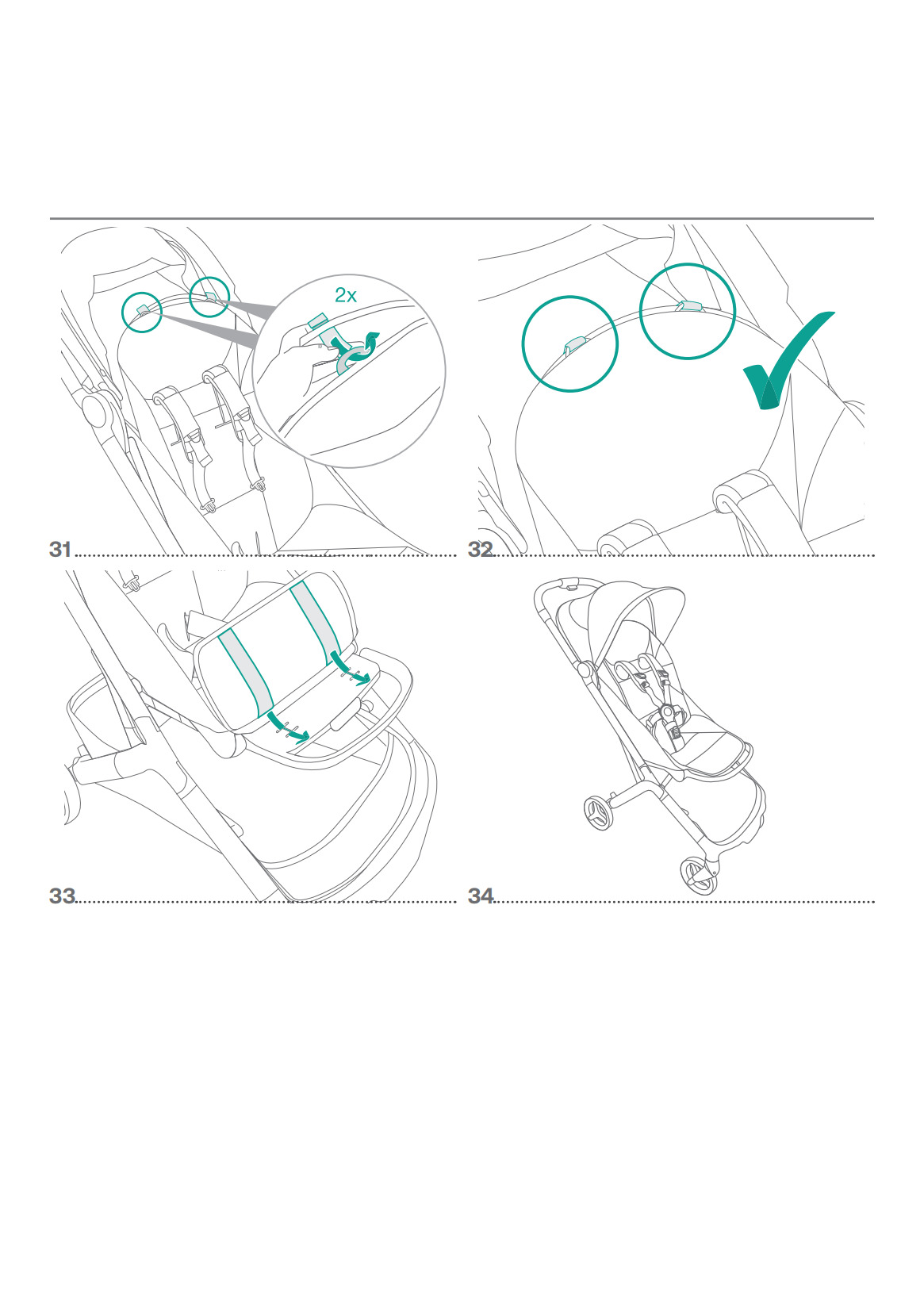 2x

31

32

33

34