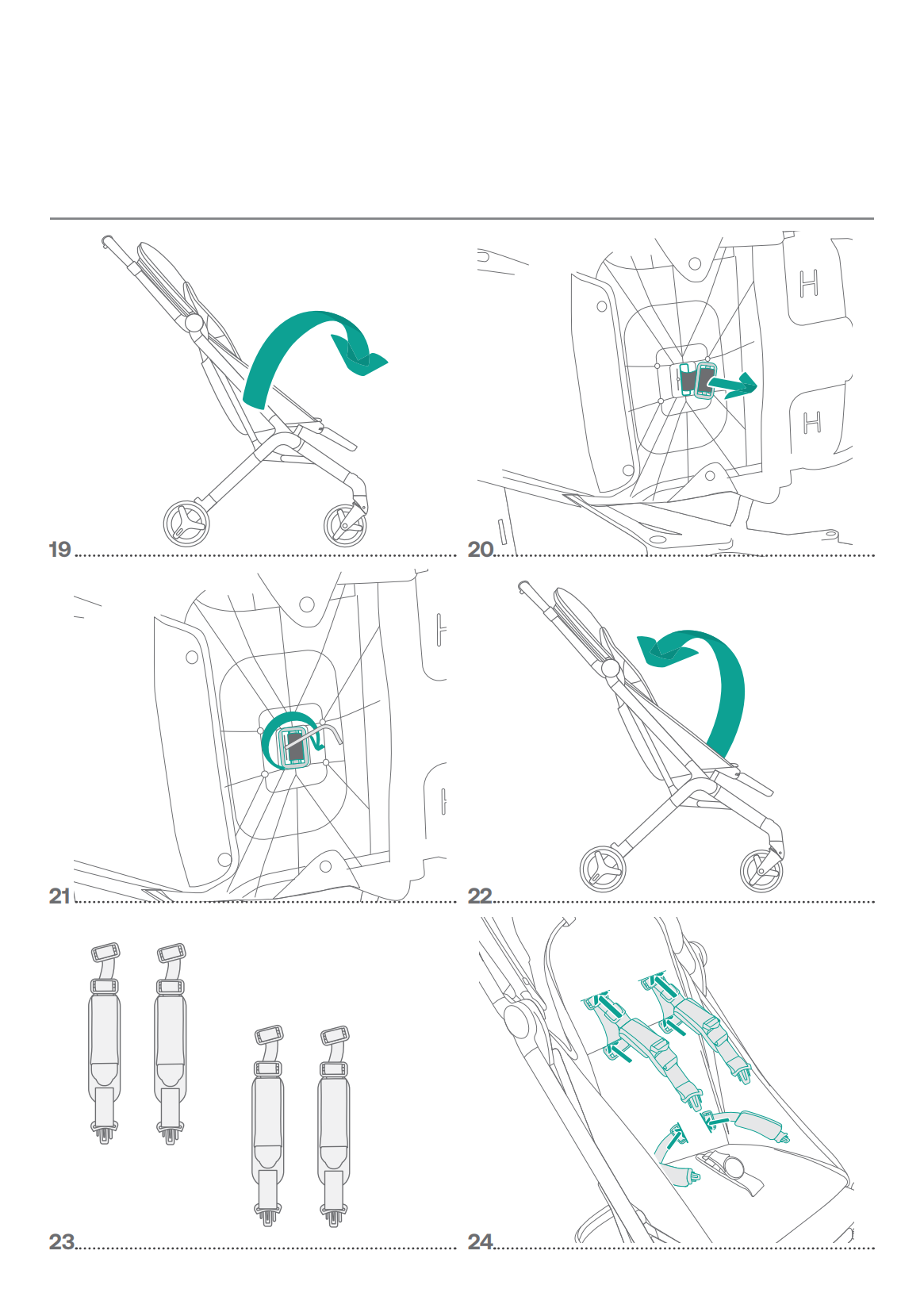 19

20

21

22

23

24