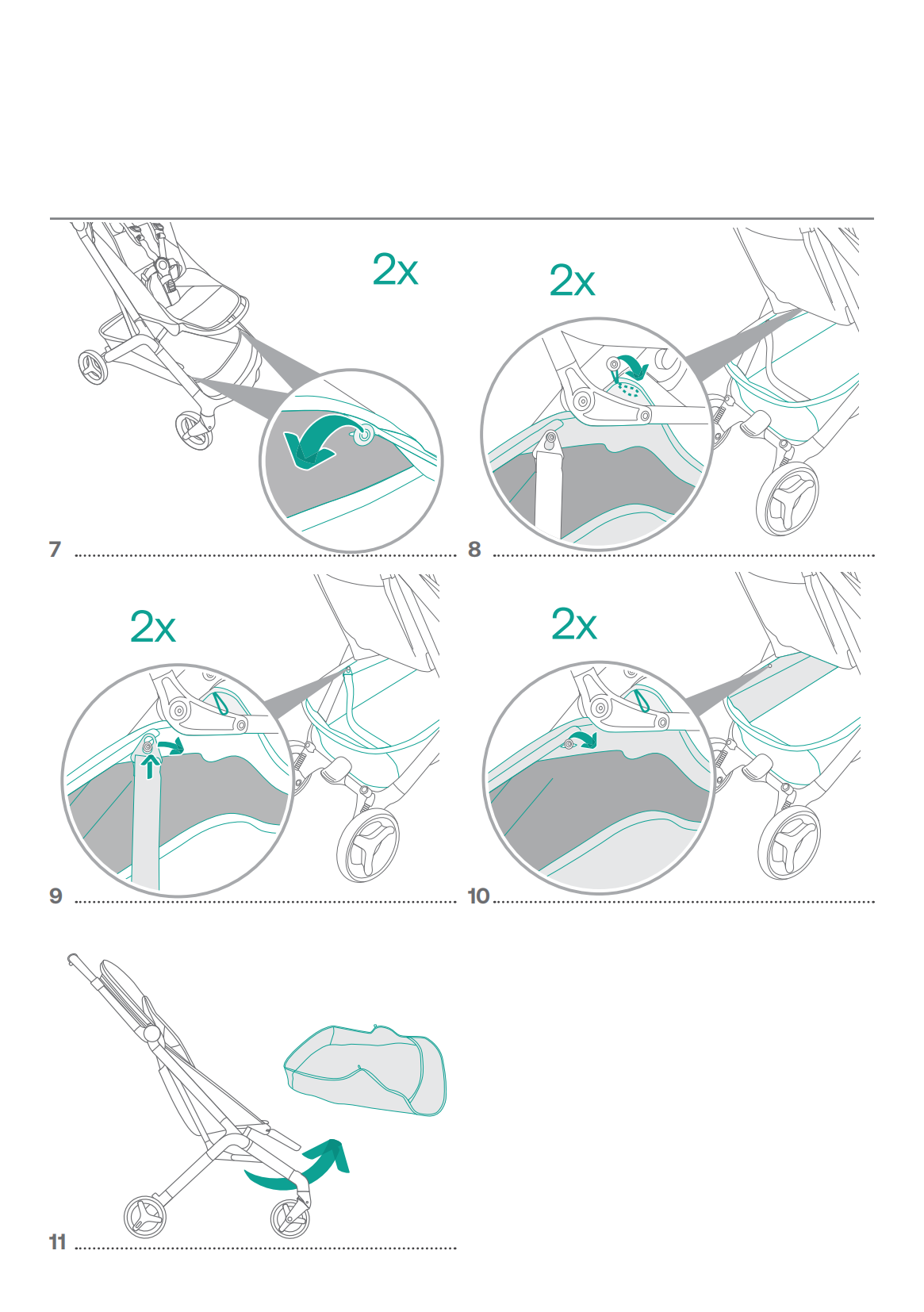 2x

7

2x

8

2x

9

2x

10

11