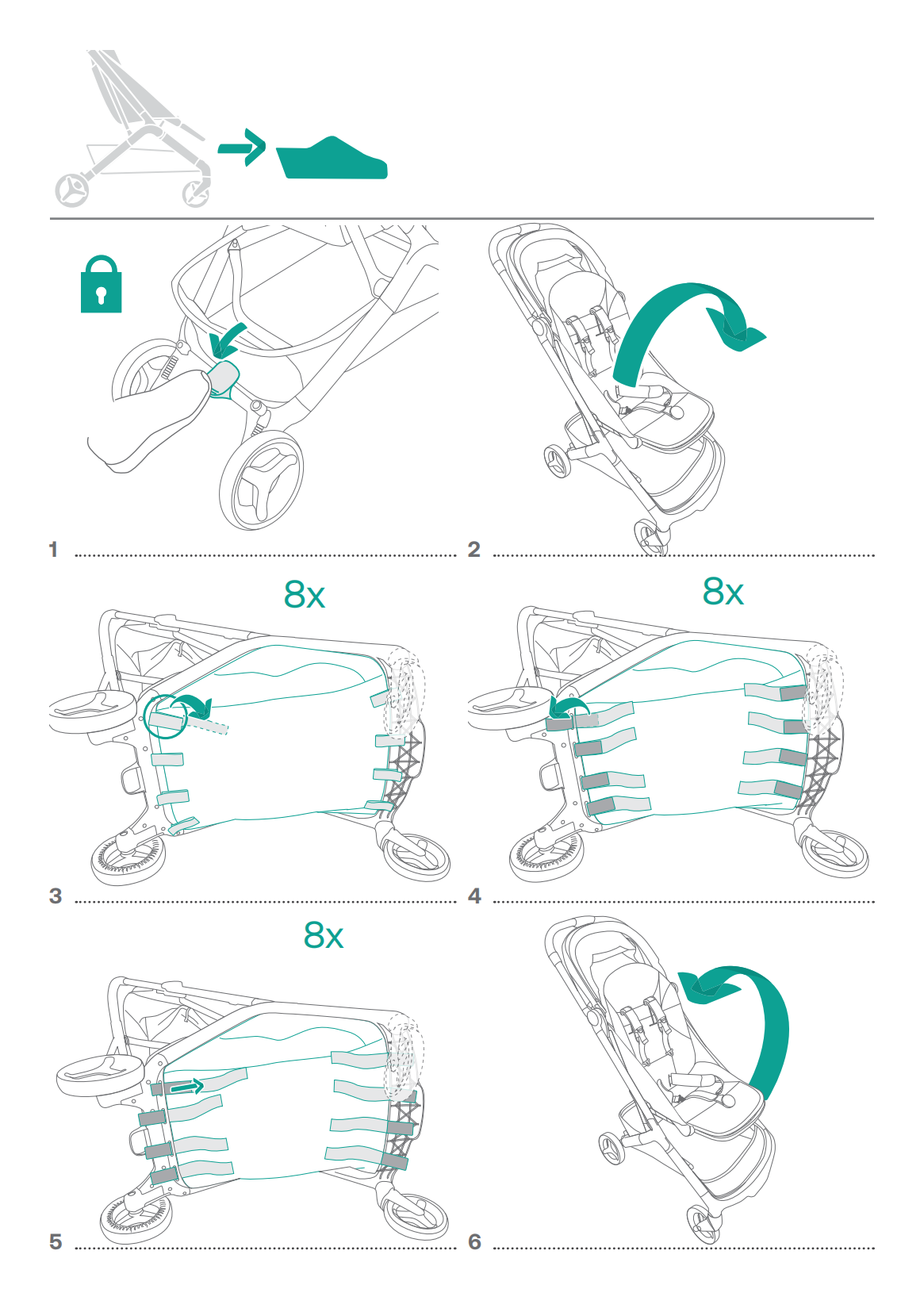 1

2

8x

8x

3

4

8x

5

6