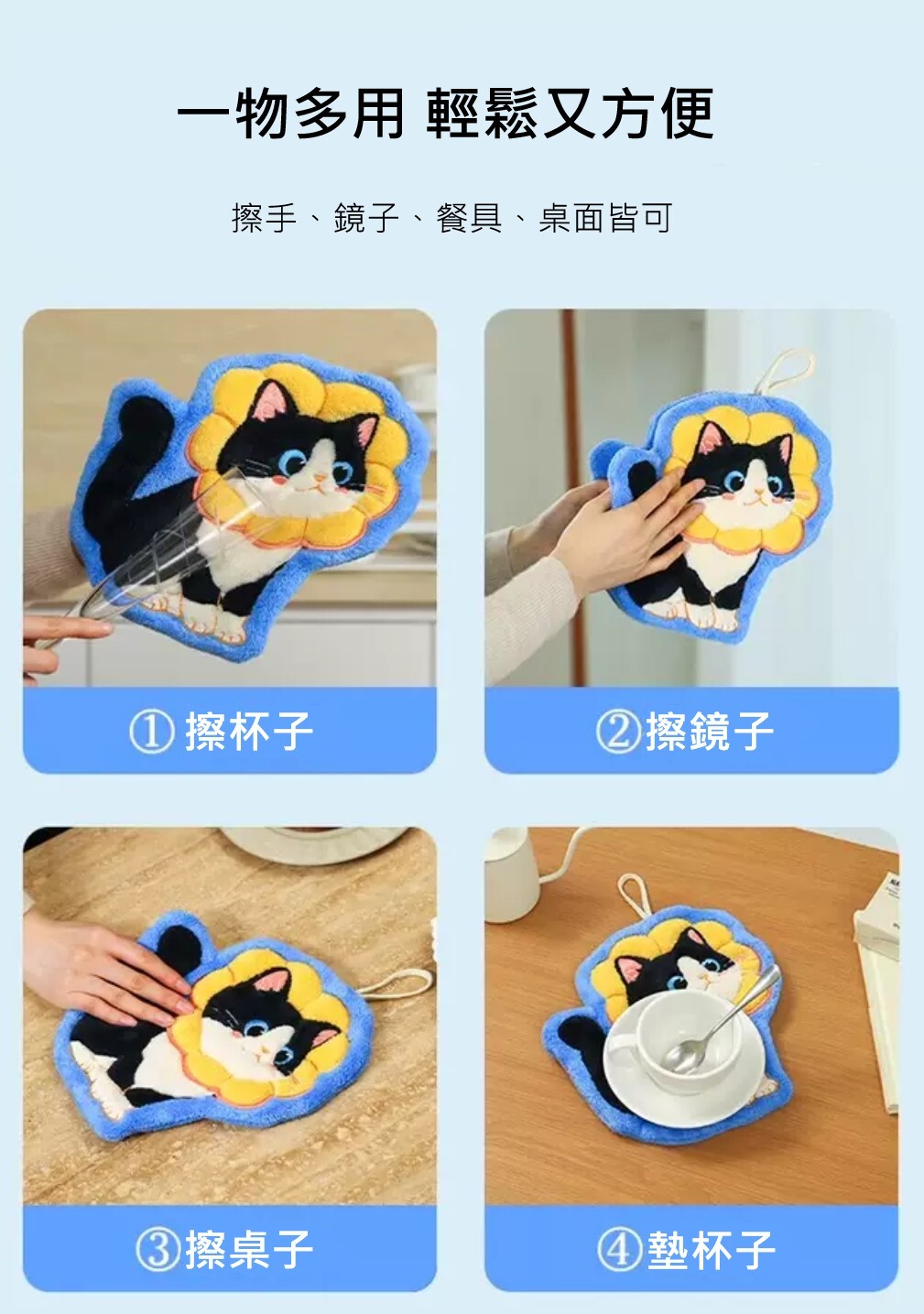 一物多用 輕鬆又方便

擦手、鏡子、餐具、桌面皆可

① 擦杯子

②擦鏡子

③擦桌子

④墊杯子