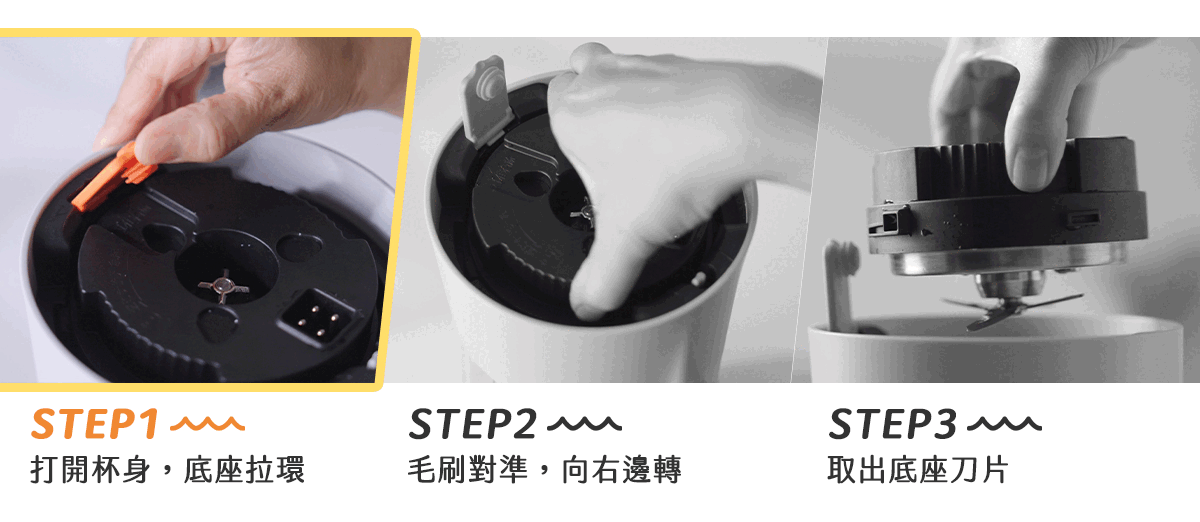 STEP1
打開杯身，底座拉環

STEP2
毛刷對準，向右邊轉

STEP3
取出底座刀片