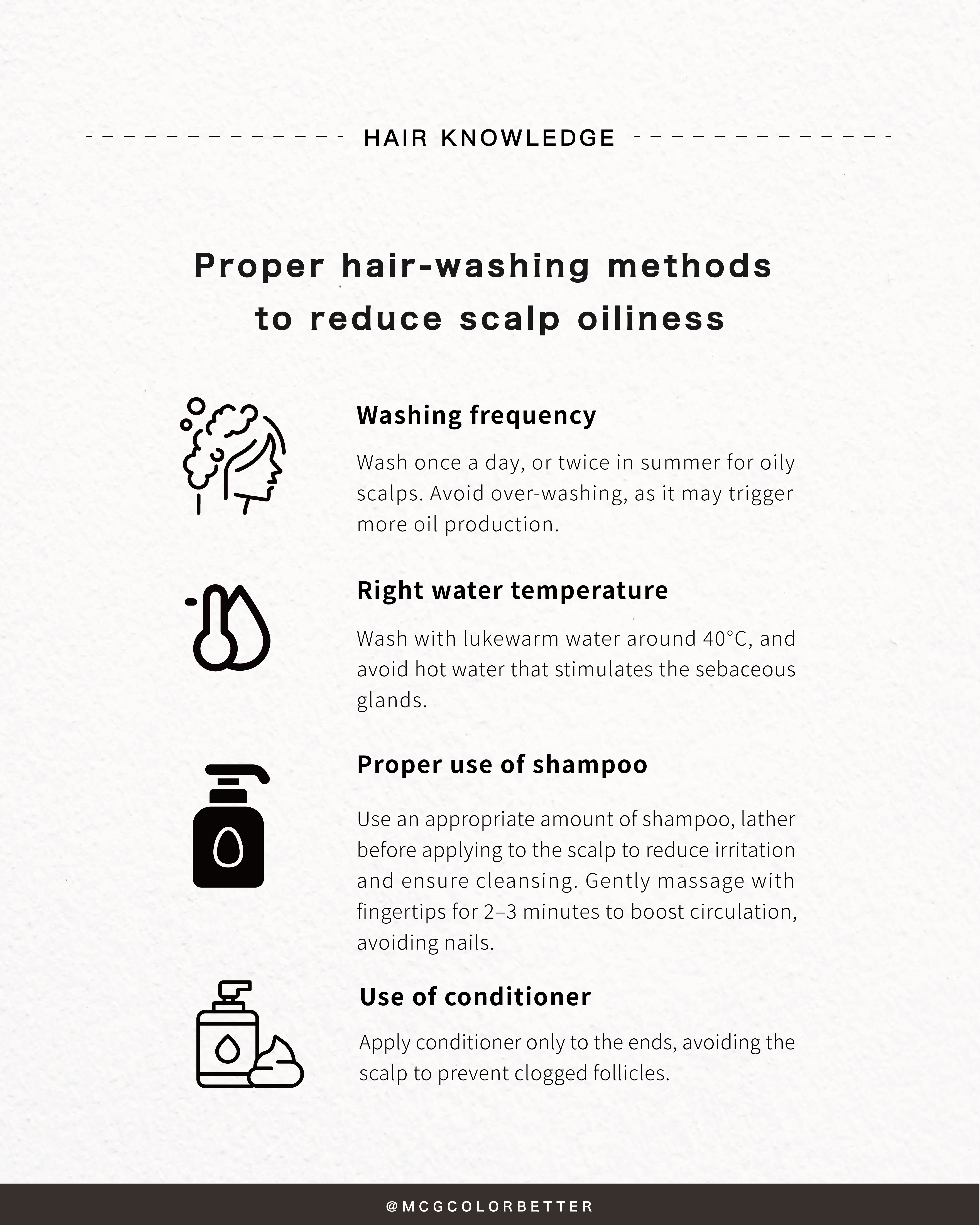 HAIR KNOWLEDGE

Proper hair-washing methods to reduce scalp oiliness

Washing frequency

Wash once a day, or twice in summer for oily scalps. Avoid over-washing, as it may trigger more oil production.

Right water temperature

Wash with lukewarm water around 40°C, and avoid hot water that stimulates the sebaceous glands.

Proper use of shampoo

Use an appropriate amount of shampoo, lather before applying to the scalp to reduce irritation and ensure cleansing. Gently massage with fingertips for 2–3 minutes to boost circulation, avoiding nails.

Use of conditioner

Apply conditioner only to the ends, avoiding the scalp to prevent clogged follicles.

@MCGCOLORBETTER