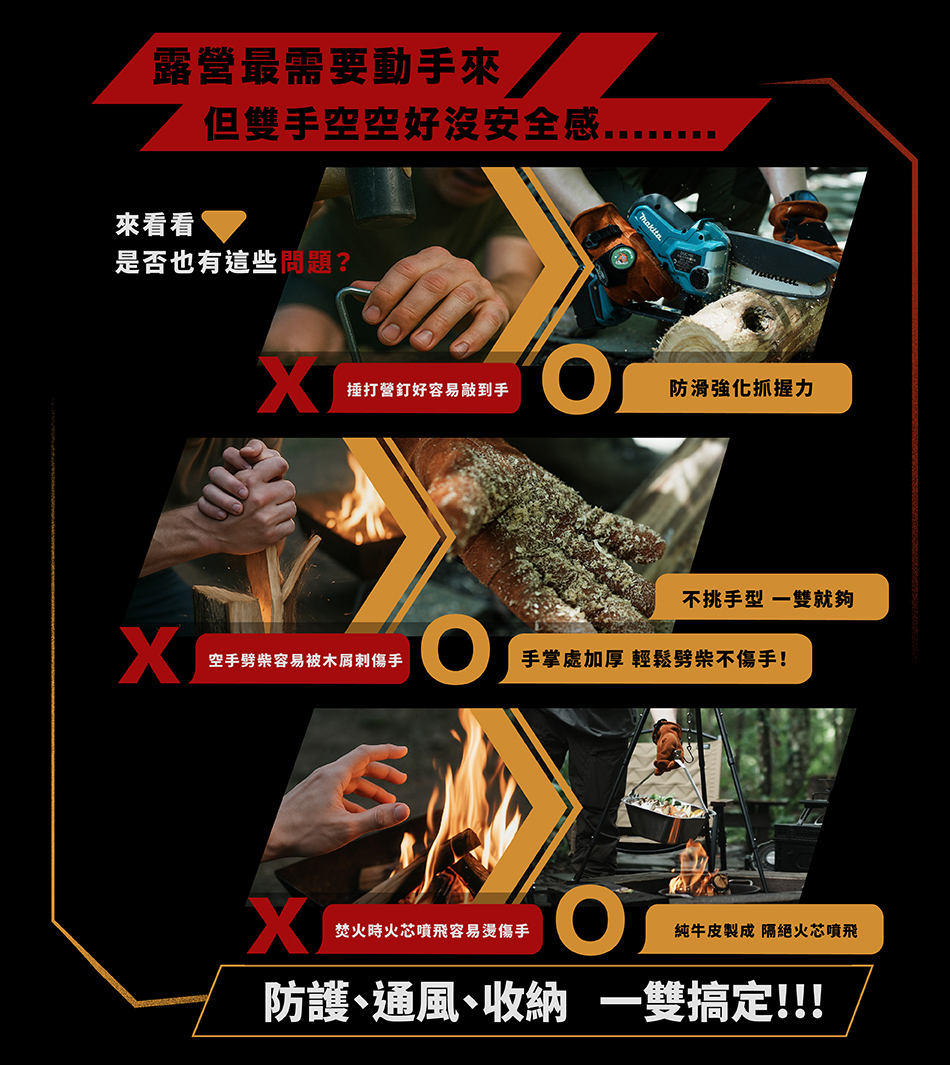 露營最需要動手來
但雙手空空好沒安全感........

來看看
是否也有這些問題？

makita

X 捶打營釘好容易敲到手 O 防滑強化抓握力

不挑手型 一雙就夠

X 空手劈柴容易被木屑刺傷手 O 手掌處加厚 輕鬆劈柴不傷手！

X 焚火時火芯噴飛容易燙傷手 O 純牛皮製成 隔絕火芯噴飛

防護、通風、收納 一雙搞定!!!