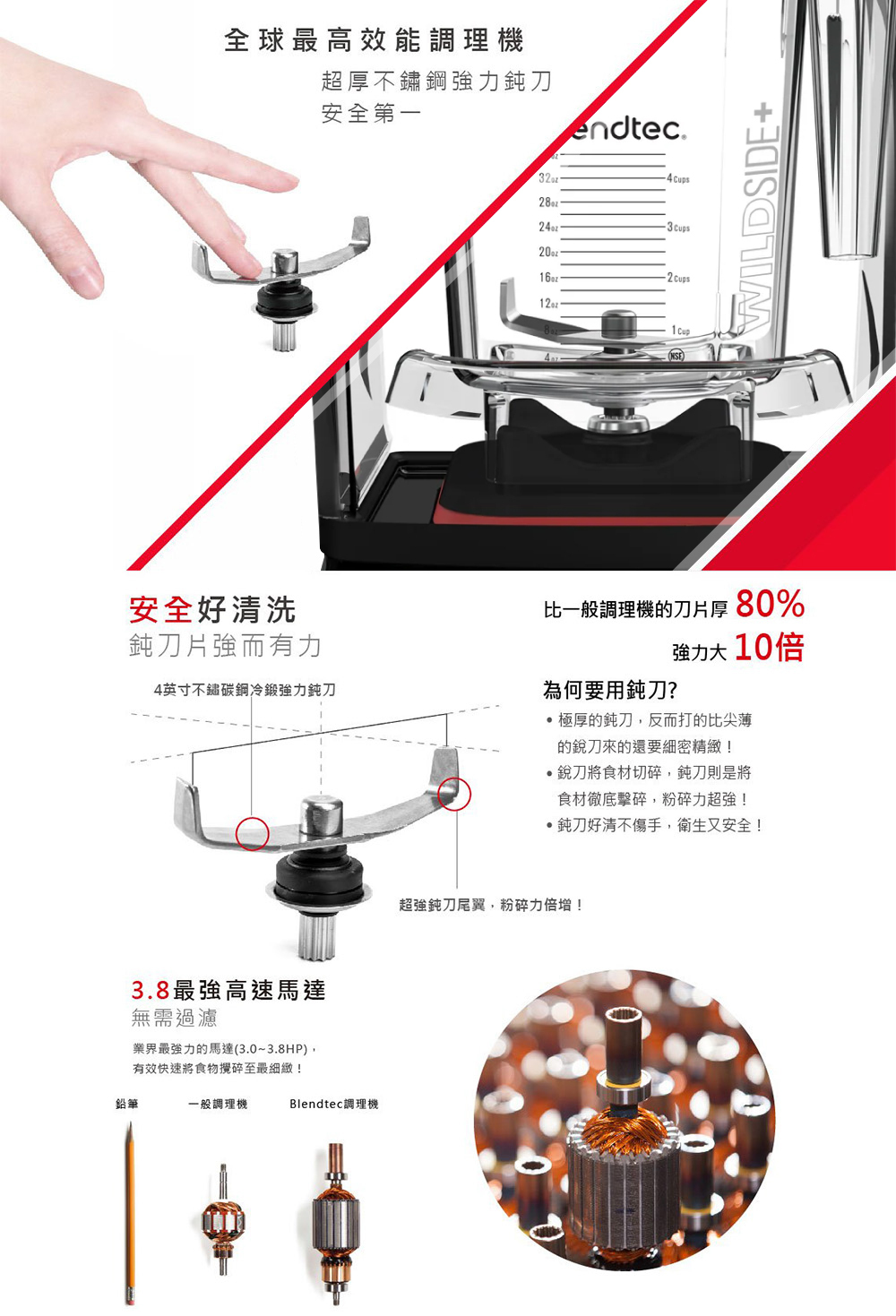 全球最高效能調理機

超厚不鏽鋼強力鈍刀
安全第一

endtec.

32oz
28oz
24oz
20oz
16oz
12oz
8oz
4oz

4 Cups
3 Cups
2 Cups
1 Cup

NSF

WILDSIDE+

安全好清洗
鈍刀片強而有力

4英寸不鏽碳鋼冷鍛強力鈍刀

超強鈍刀尾翼，粉碎力倍增！

比一般調理機的刀片厚 80%
強力大 10倍

為何要用鈍刀?
• 極厚的鈍刀，反而打的比尖薄的銳刀來的還要細密精緻！
• 銳刀將食材切碎，鈍刀則是將食材徹底擊碎，粉碎力超強！
• 鈍刀好清不傷手，衛生又安全！

3.8最強高速馬達
無需過濾

業界最強力的馬達(3.0~3.8HP)，
有效快速將食物攪碎至最細緻！

鉛筆
一般調理機
Blendtec調理機