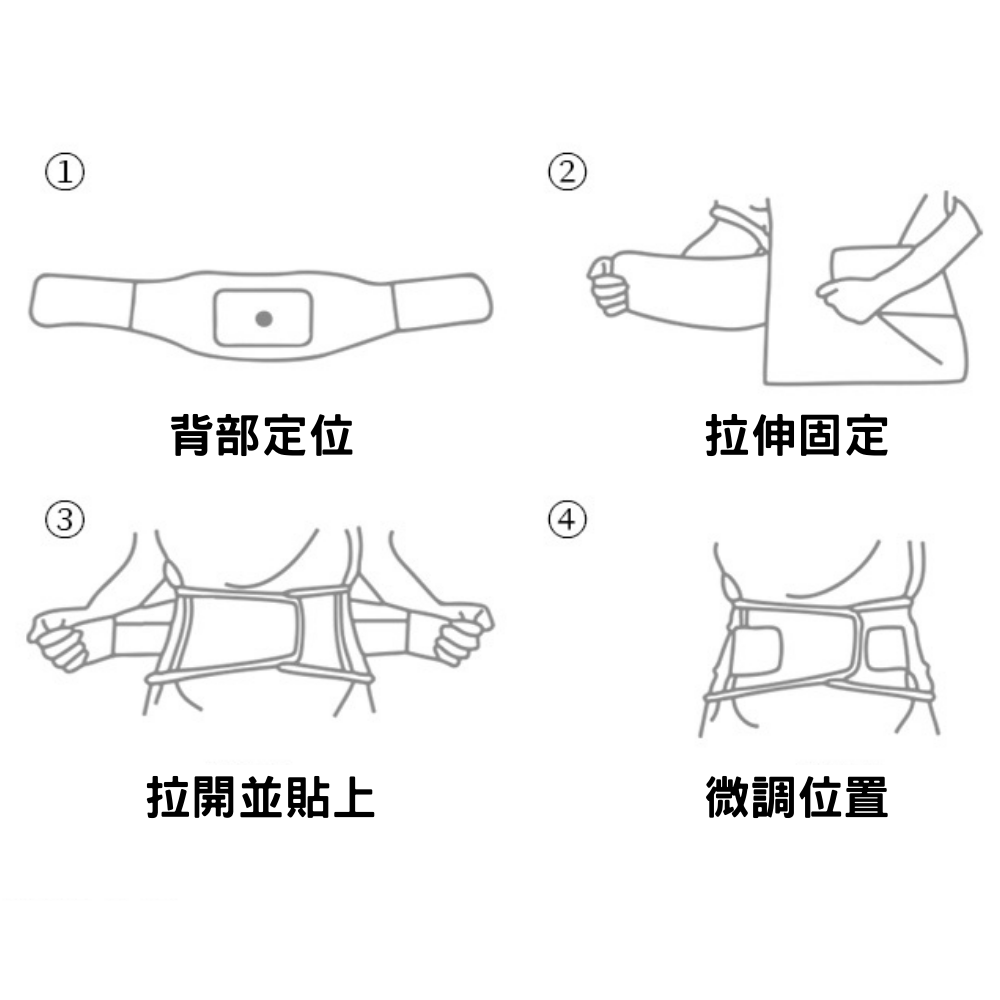 ①

背部定位

②

拉伸固定

③

拉開並貼上

④

微調位置