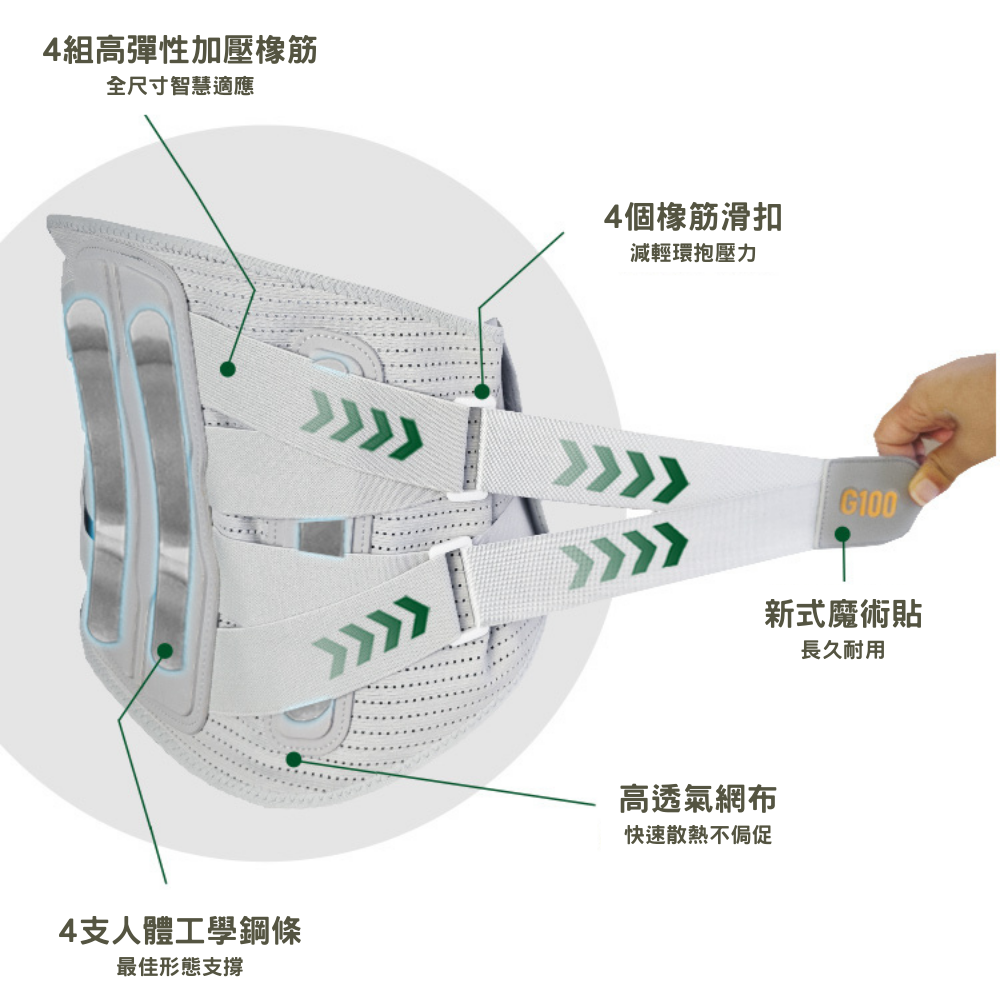 4組高彈性加壓橡筋
全尺寸智慧適應

4個橡筋滑扣
減輕環抱壓力

G100

新式魔術貼
長久耐用

高透氣網布
快速散熱不侷促

4支人體工學鋼條
最佳形態支撐