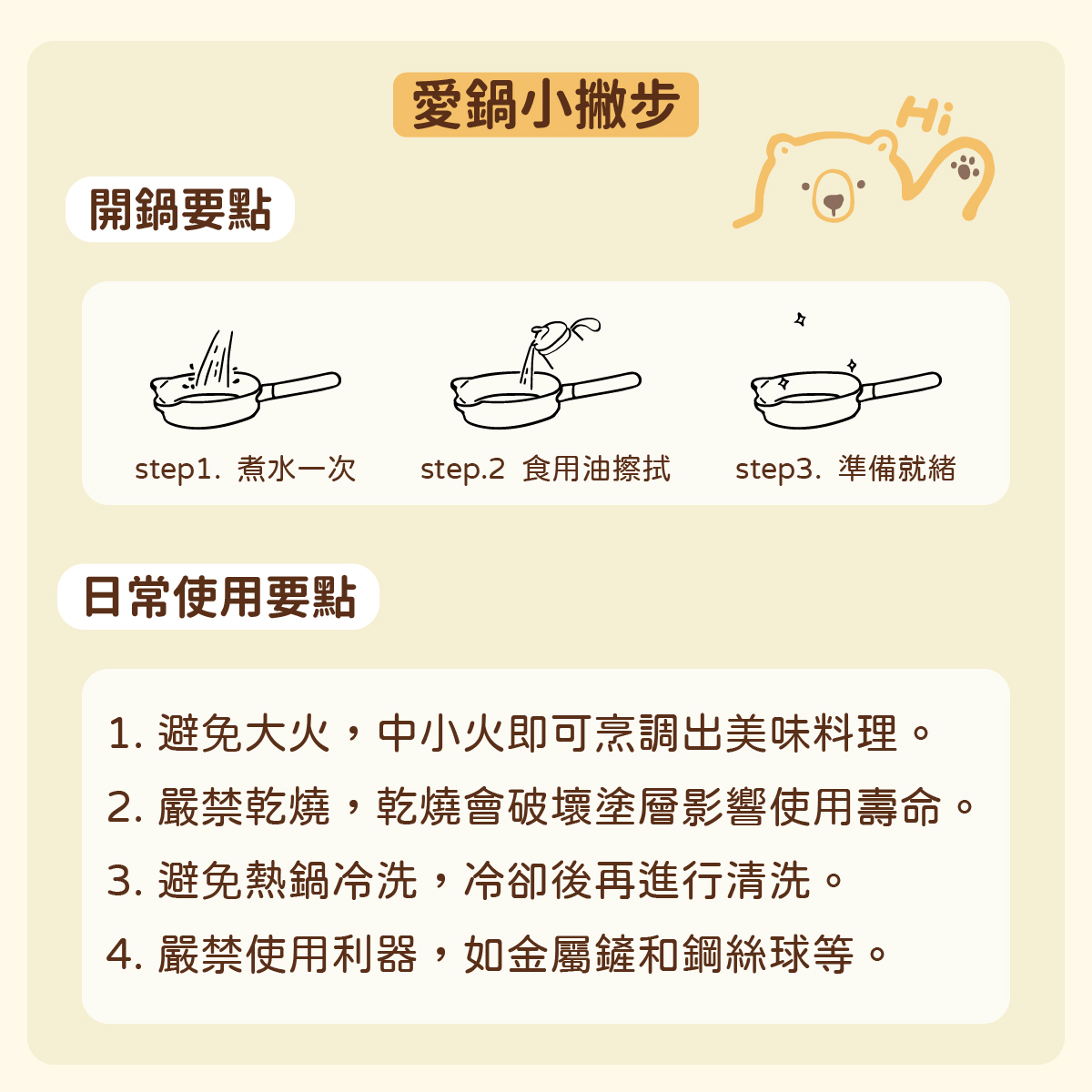 愛鍋小撇步

Hi

開鍋要點

step1. 煮水一次

step.2 食用油擦拭

step3. 準備就緒

日常使用要點

1. 避免大火，中小火即可烹調出美味料理。

2. 嚴禁乾燒，乾燒會破壞塗層影響使用壽命。

3. 避免熱鍋冷洗，冷卻後再進行清洗。

4. 嚴禁使用利器，如金屬鏟和鋼絲球等。