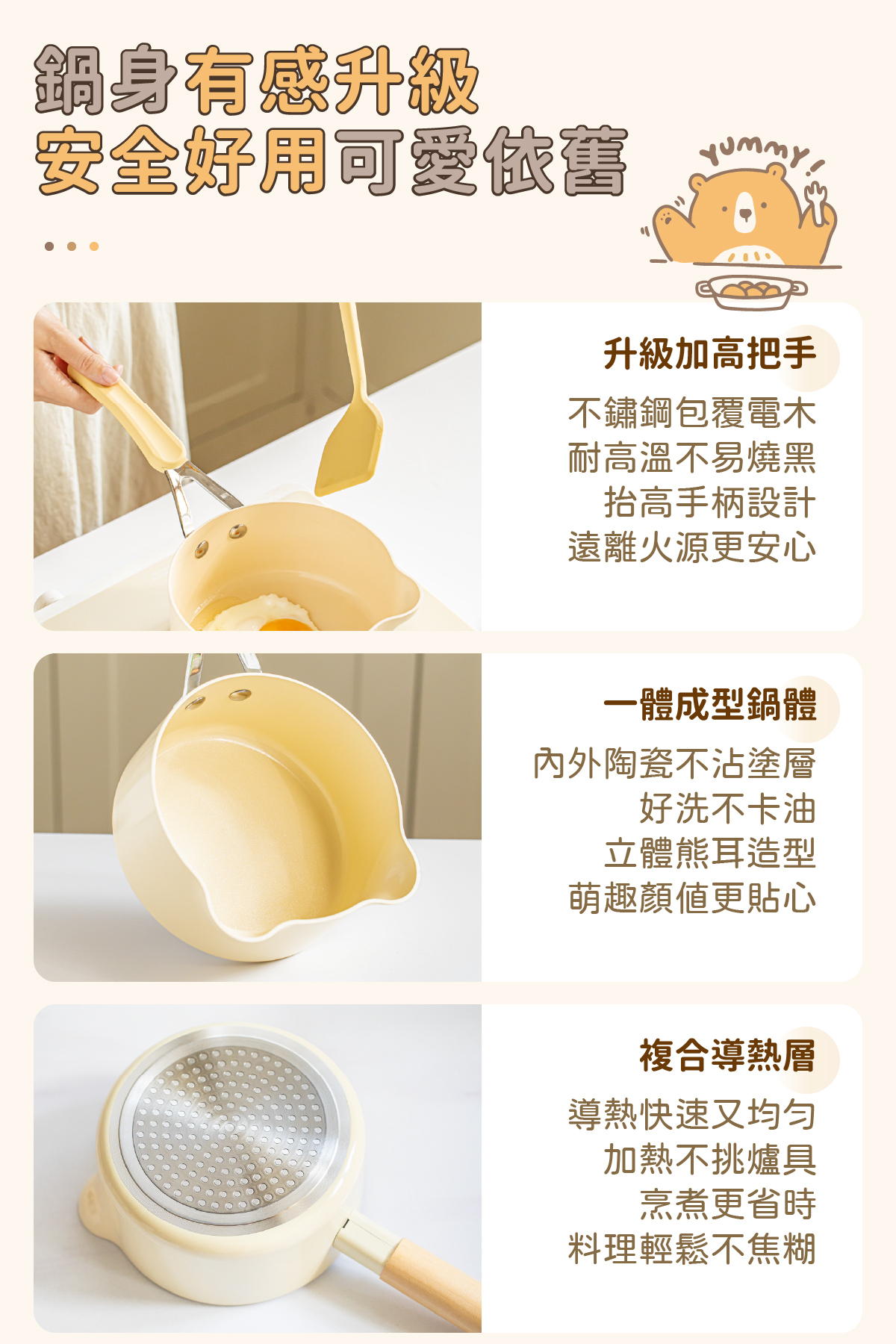 鍋身有感升級
安全好用可愛依舊

YUMMY!

升級加高把手

不鏽鋼包覆電木
耐高溫不易燒黑
抬高手柄設計
遠離火源更安心

一體成型鍋體

內外陶瓷不沾塗層
好洗不卡油
立體熊耳造型
萌趣顏值更貼心

複合導熱層

導熱快速又均勻
加熱不挑爐具
烹煮更省時
料理輕鬆不焦糊