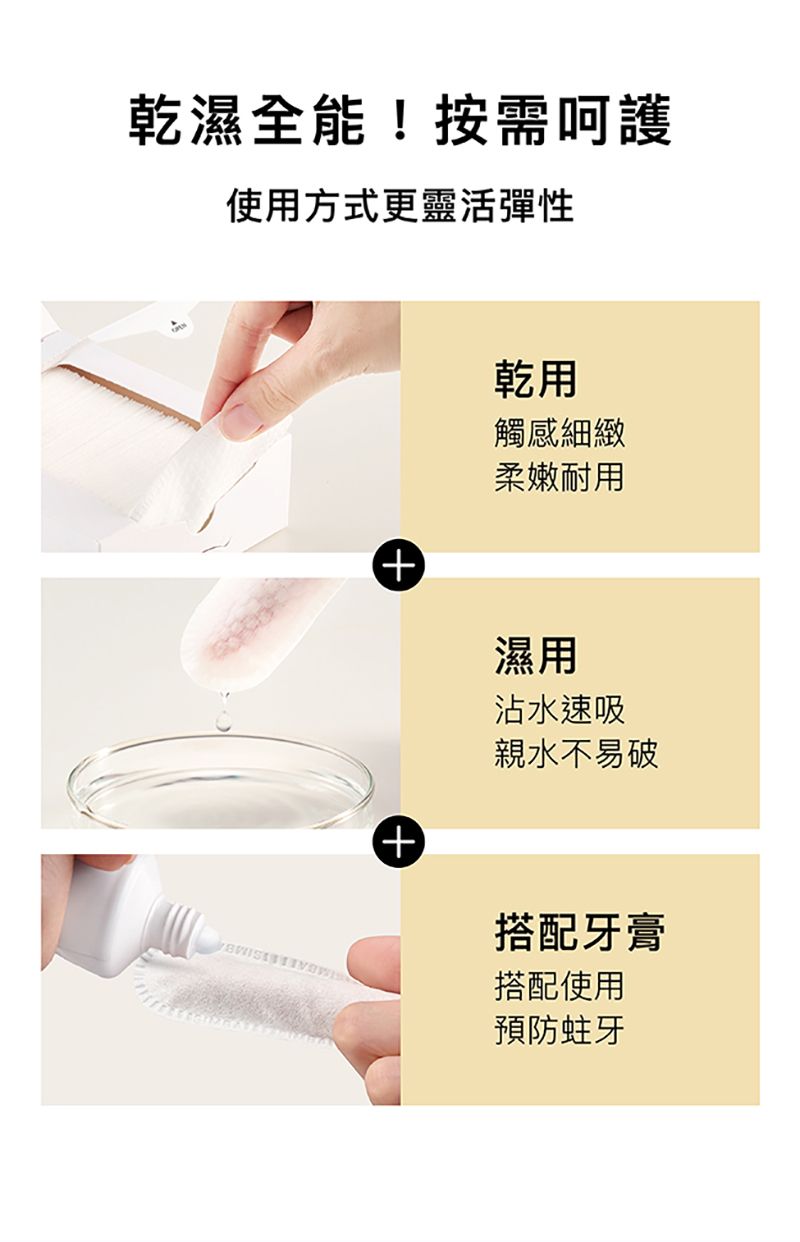 乾濕全能！按需呵護

使用方式更靈活彈性

OPEN

乾用
觸感細緻
柔嫩耐用

+

濕用
沾水速吸
親水不易破

+

搭配牙膏
搭配使用
預防蛀牙