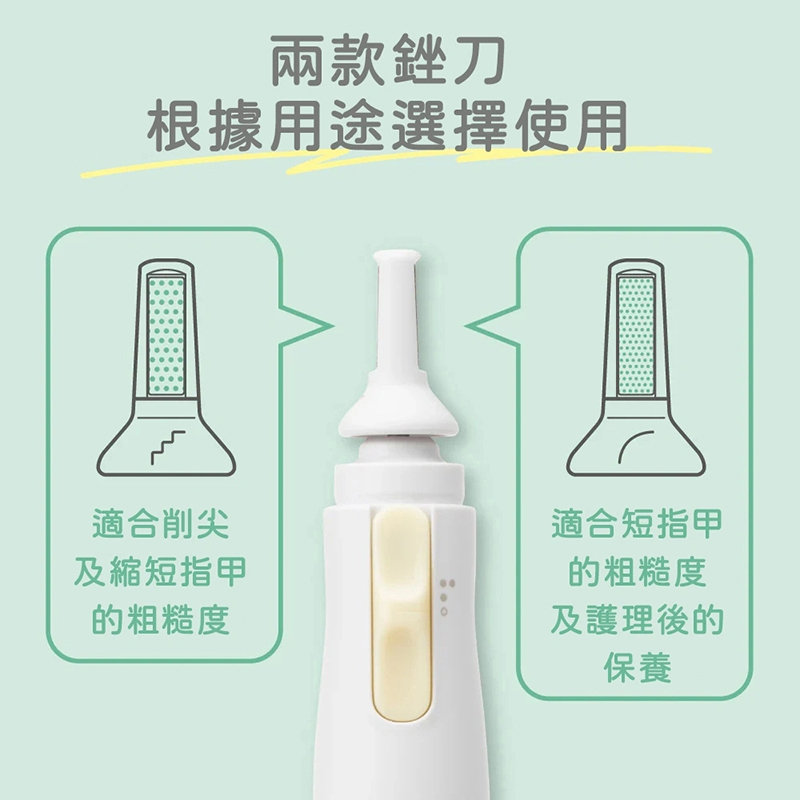 兩款銼刀
根據用途選擇使用

適合削尖
及縮短指甲
的粗糙度

適合短指甲
的粗糙度
及護理後的
保養