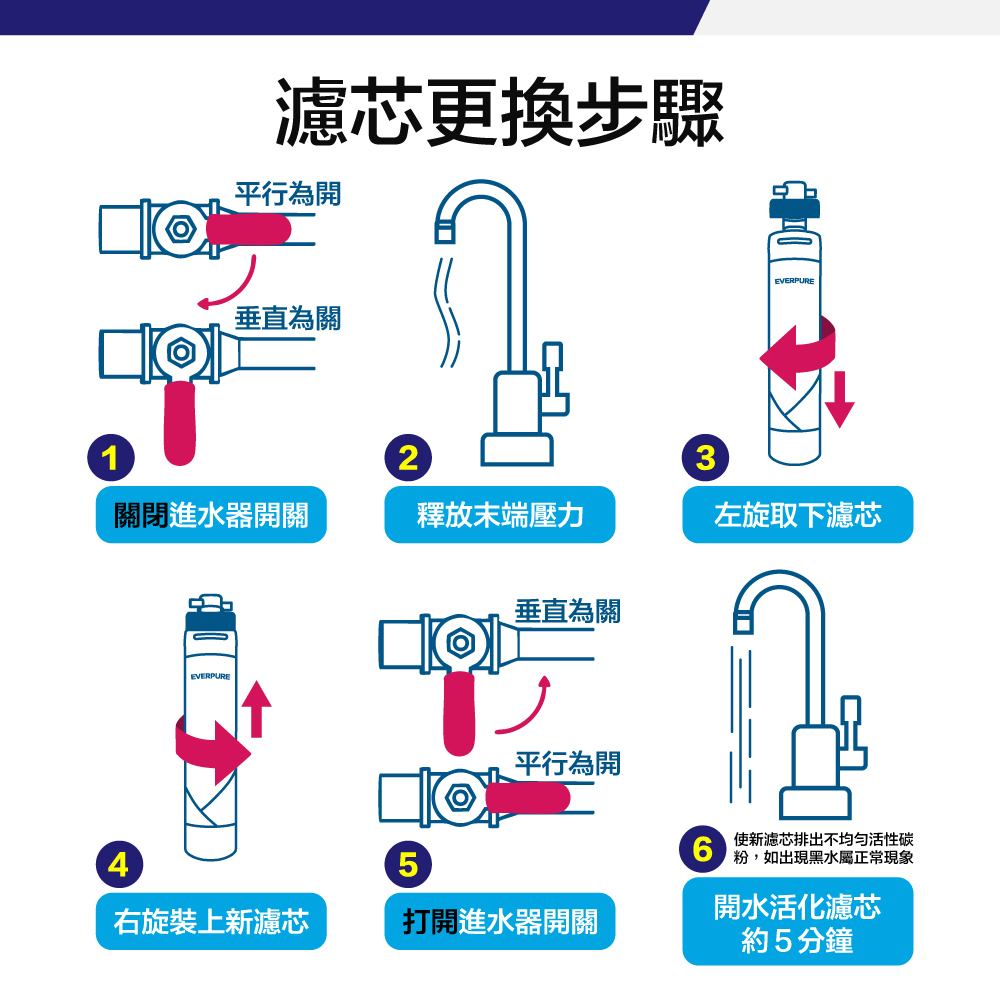 濾芯更換步驟

平行為開

垂直為關

1

關閉進水器開關

2

釋放末端壓力

EVERPURE

3

左旋取下濾芯

EVERPURE

4

右旋裝上新濾芯

垂直為關

平行為開

5

打開進水器開關

6

使新濾芯排出不均勻活性碳粉，如出現黑水屬正常現象

開水活化濾芯
約5分鐘