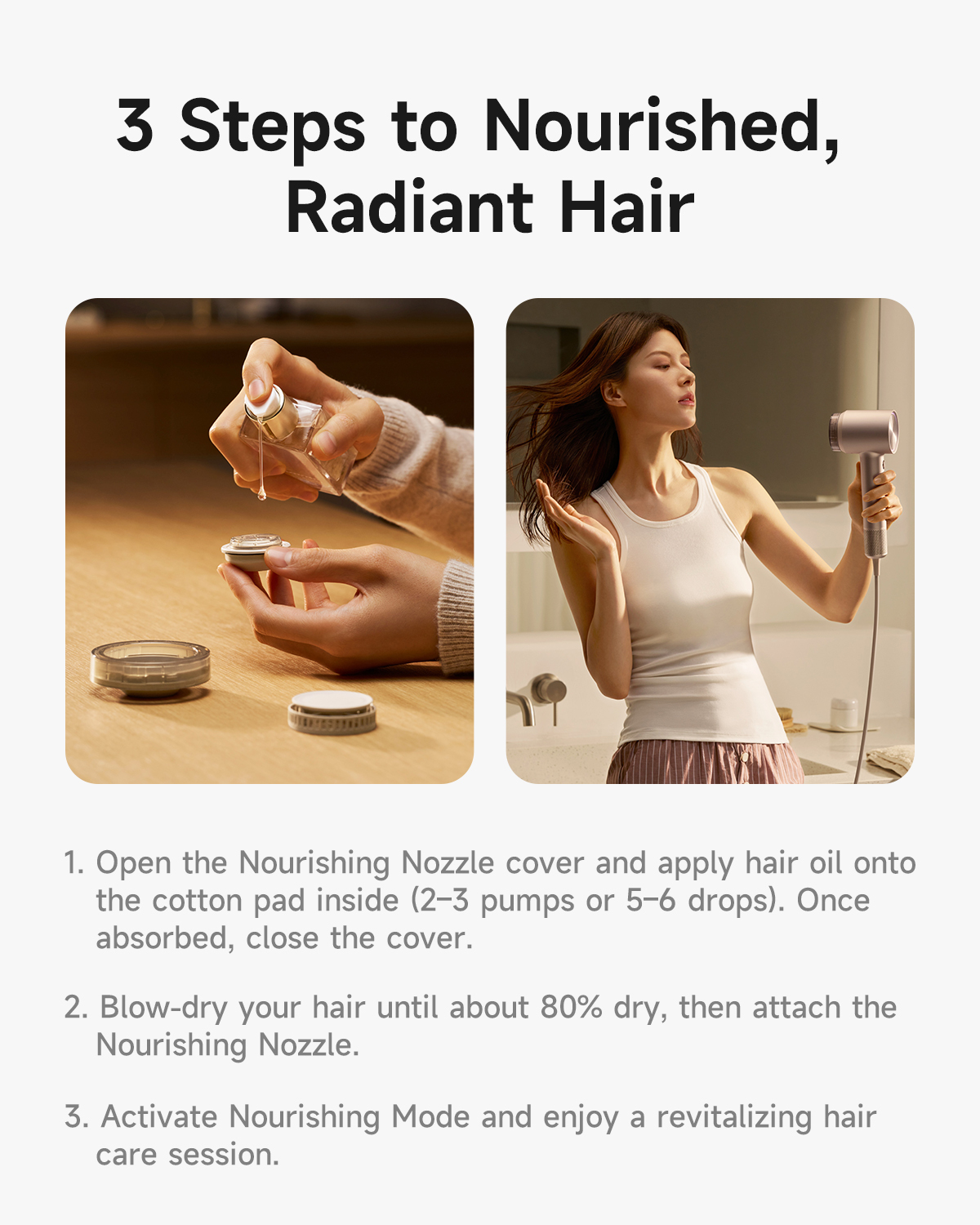 3 Steps to Nourished, Radiant Hair

1. Open the Nourishing Nozzle cover and apply hair oil onto the cotton pad inside (2–3 pumps or 5–6 drops). Once absorbed, close the cover.

2. Blow-dry your hair until about 80% dry, then attach the Nourishing Nozzle.

3. Activate Nourishing Mode and enjoy a revitalizing hair care session.