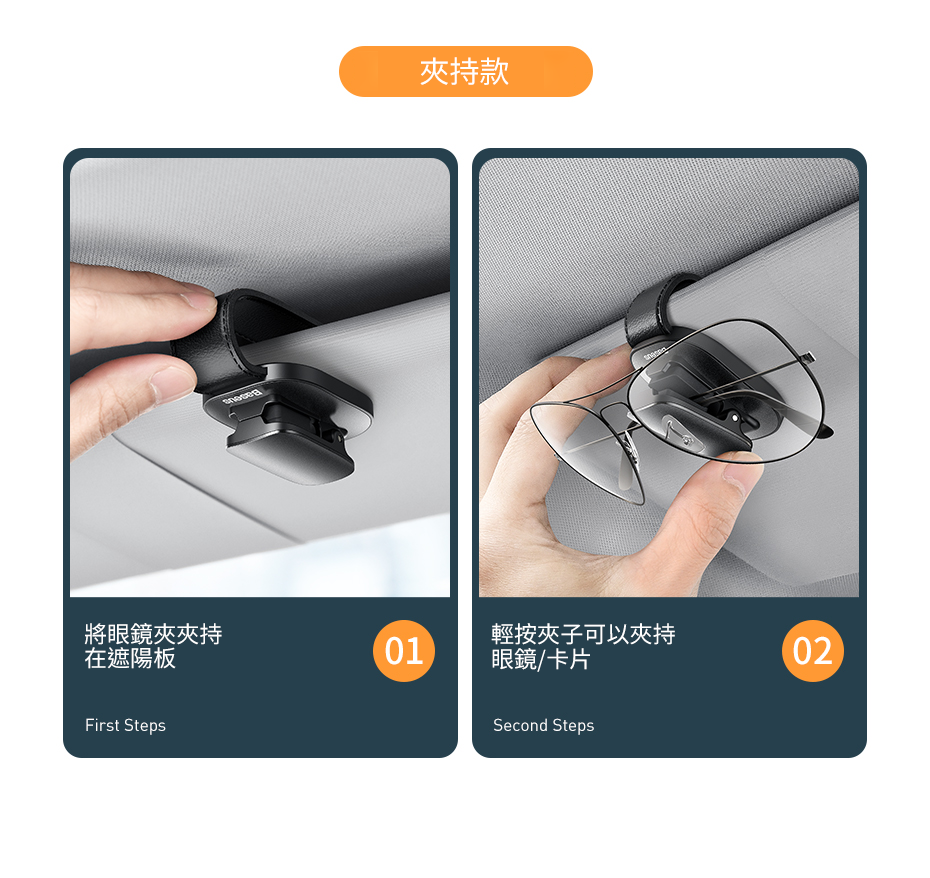 夾持款

Baseus

將眼鏡夾夾持在遮陽板

01

First Steps

Baseus

輕按夾子可以夾持眼鏡/卡片

02

Second Steps