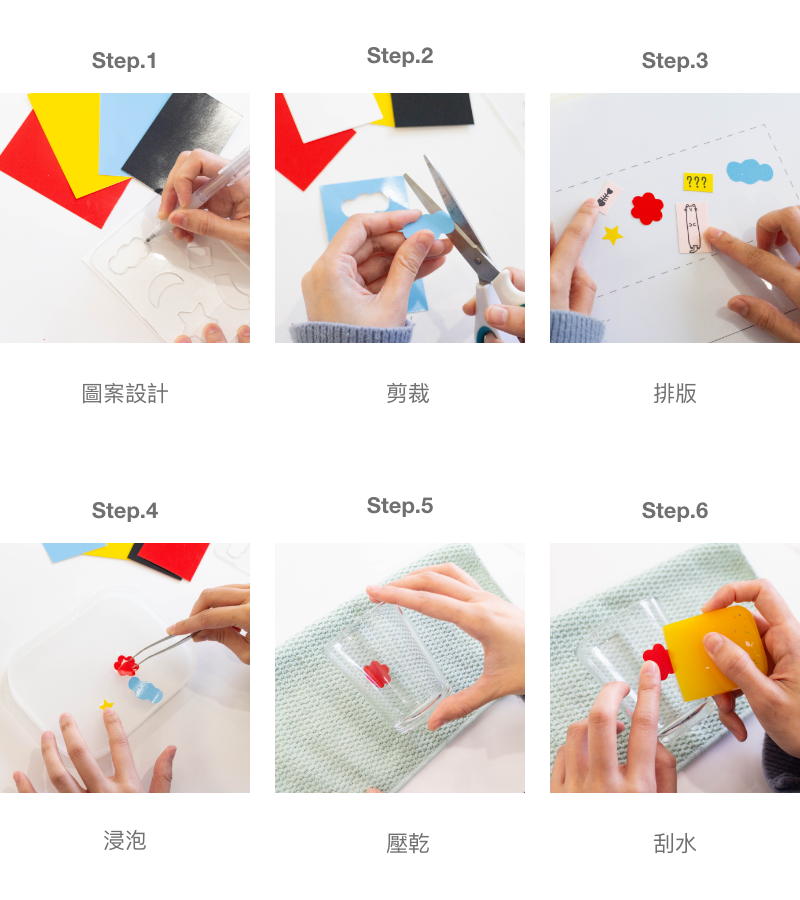 Step.1

圖案設計

Step.2

剪裁

Step.3

???

排版

Step.4

浸泡

Step.5

壓乾

Step.6

刮水