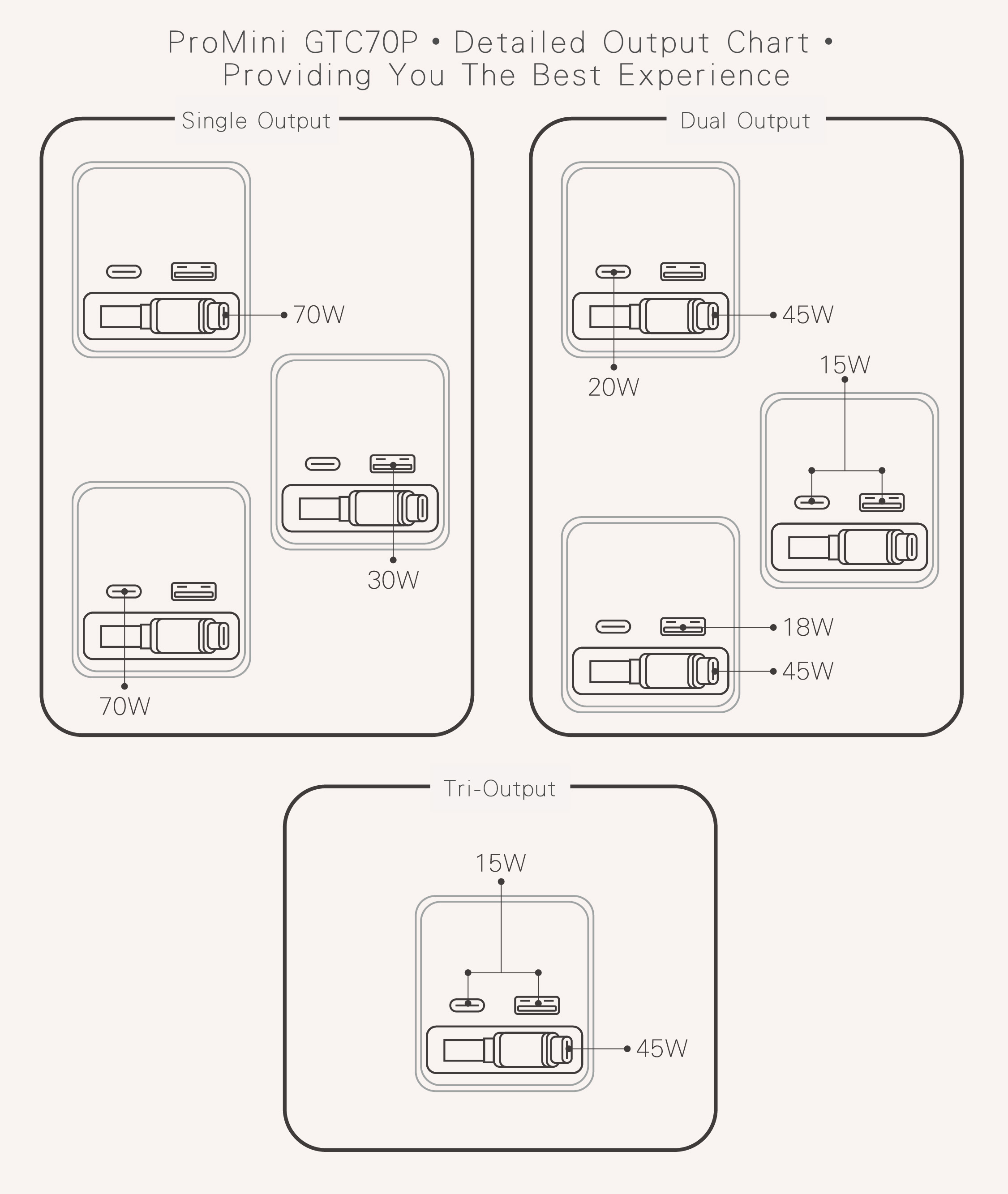 ProMini GTC70P • Detailed Output Chart • Providing You The Best Experience

Single Output

70W

30W

70W

Dual Output

45W

20W

15W

18W

45W

Tri-Output

15W

45W