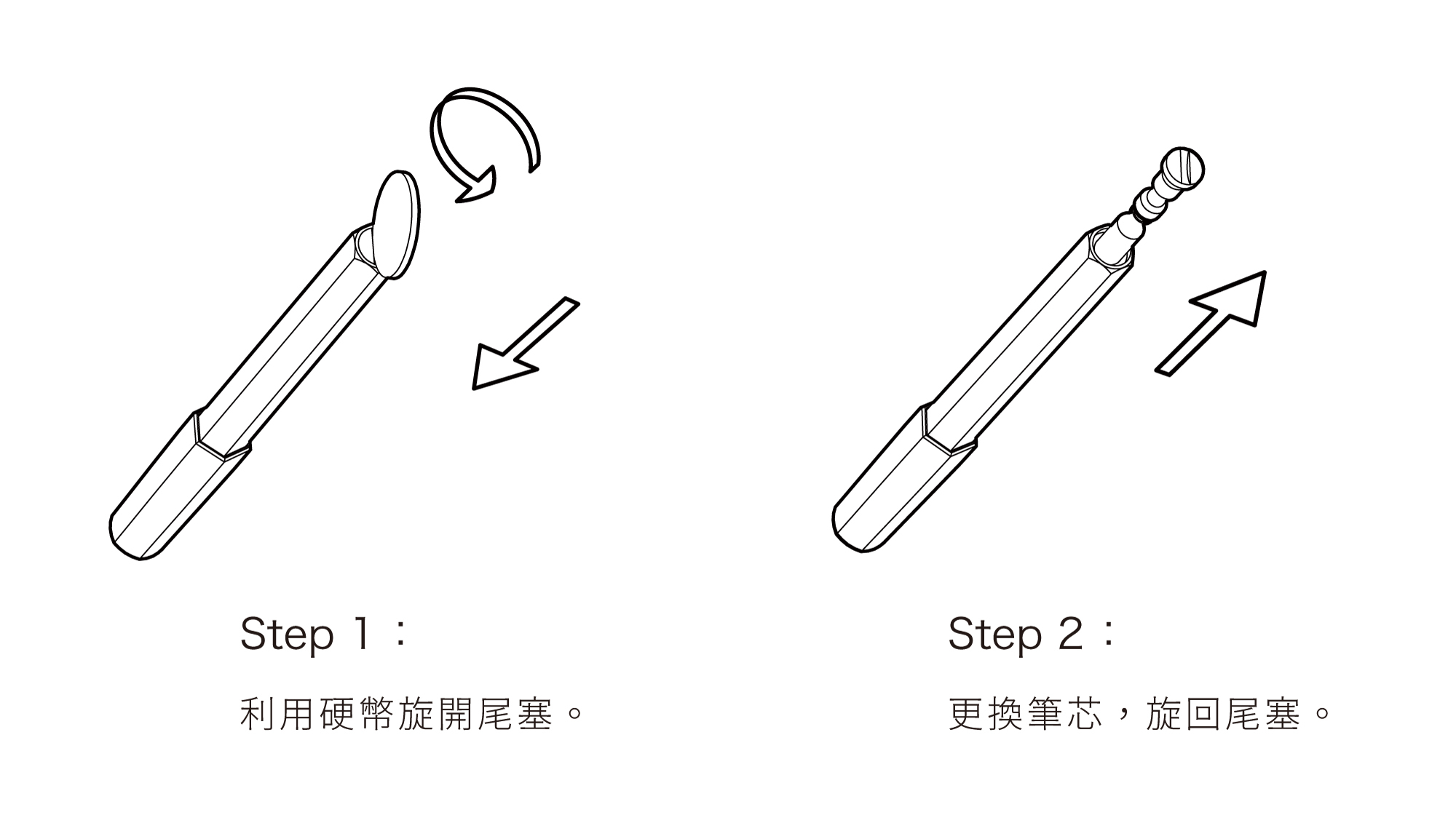 Step 1：

利用硬幣旋開尾塞。

Step 2：

更換筆芯，旋回尾塞。